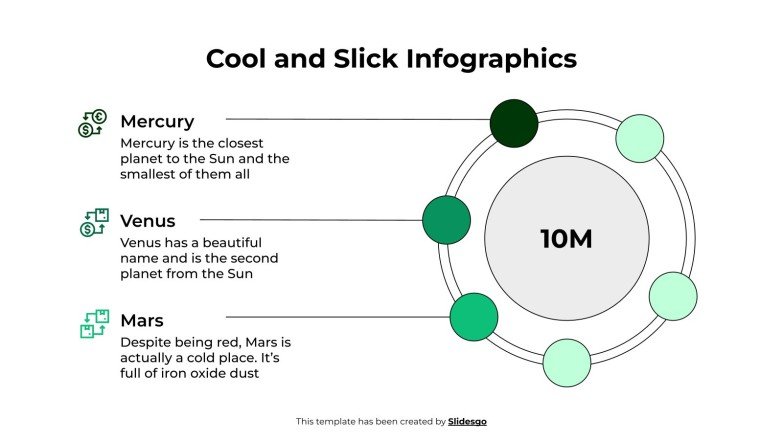 Cool and Slick Infographics

Mercury

Mercury is the closest planet to the Sun and the smallest of them all

Venus

Venus has a beautiful name and is the second planet from the Sun

Mars

Despite being red, Mars is actually a cold place. It's full of iron oxide dust

10M

This template has been created by Slidesgo