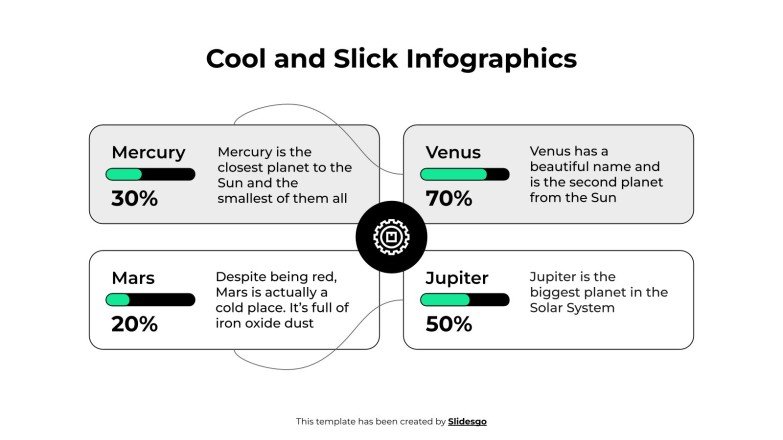 Cool and Slick Infographics

Mercury

30%

Mercury is the closest planet to the Sun and the smallest of them all

Venus

70%

Venus has a beautiful name and is the second planet from the Sun

Mars

20%

Despite being red, Mars is actually a cold place. It's full of iron oxide dust

Jupiter

50%

Jupiter is the biggest planet in the Solar System

This template has been created by Slidesgo