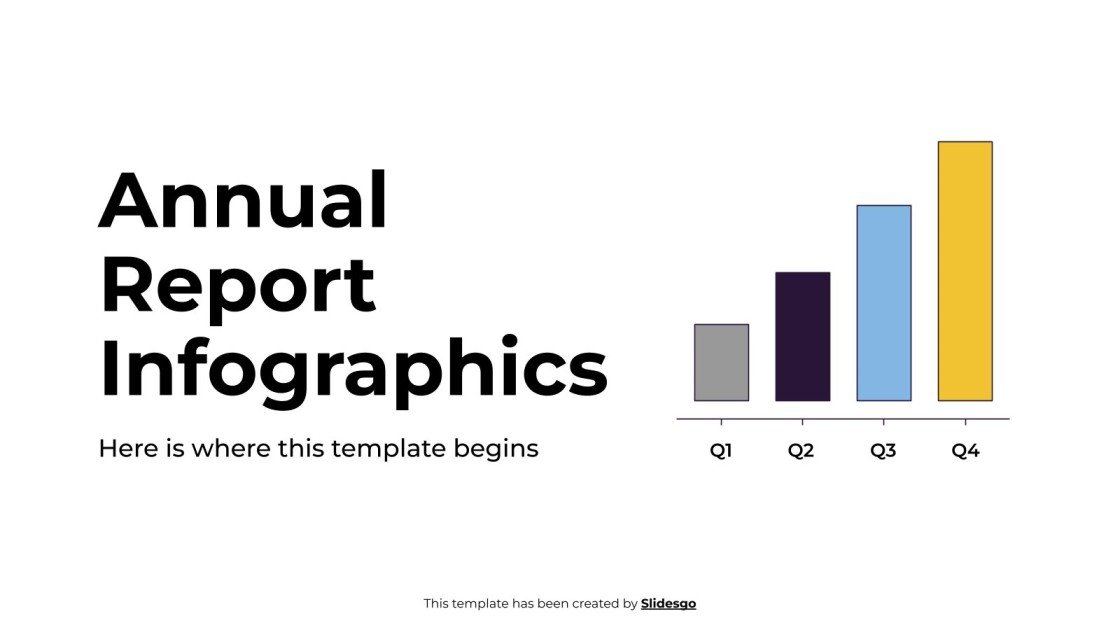 Annual Report Infographics

Here is where this template begins

Q1
Q2
Q3
Q4

This template has been created by Slidesgo