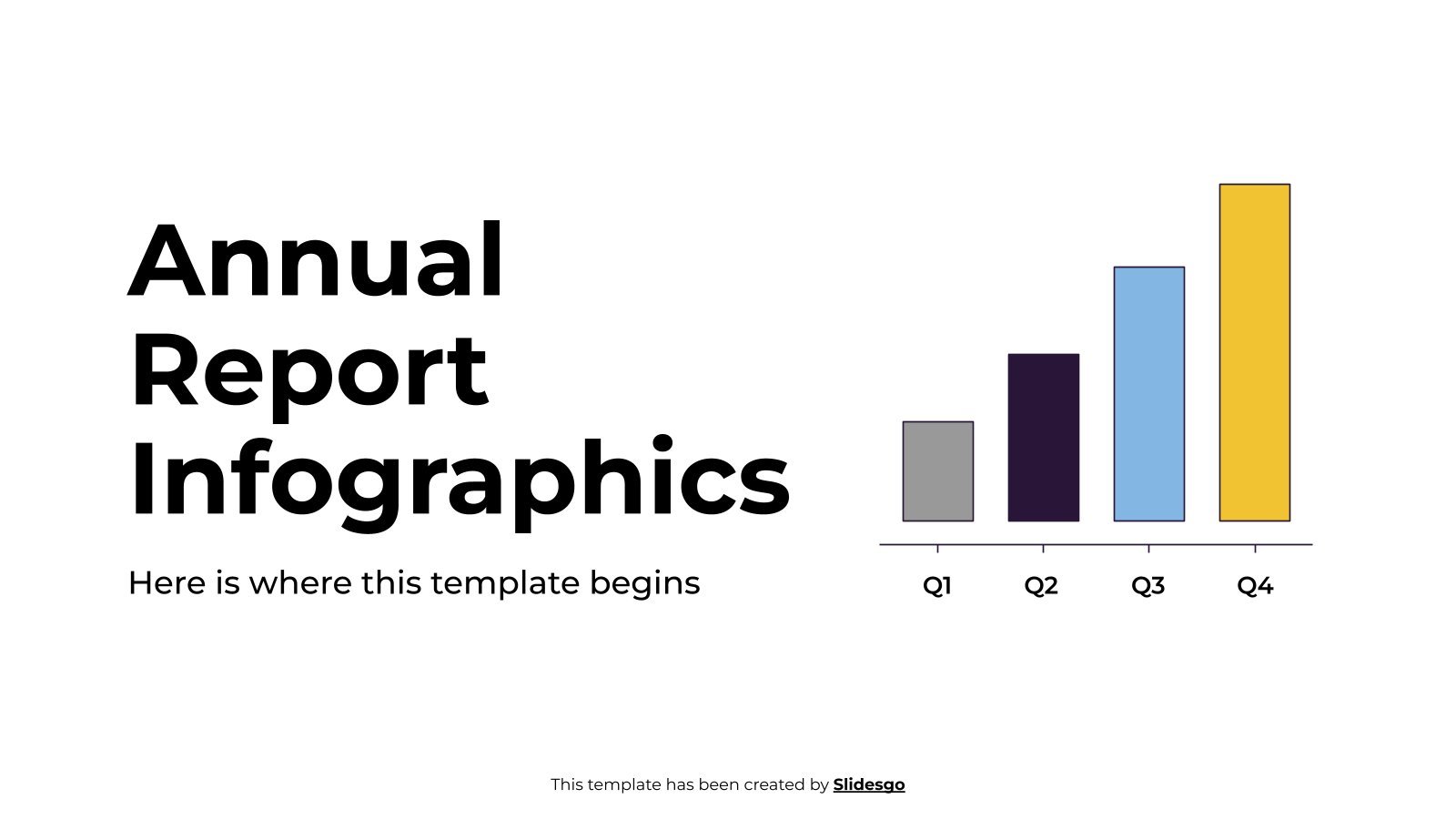 Annual Report Infographics

Here is where this template begins

Q1
Q2
Q3
Q4

This template has been created by Slidesgo