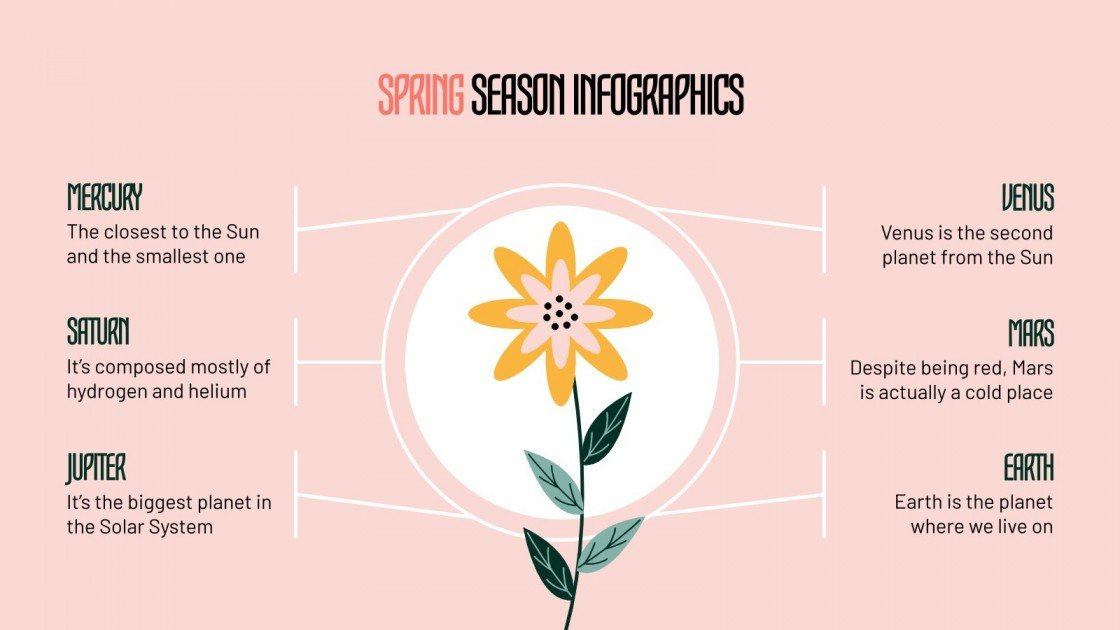 SPRING SEASON INFOGRAPHICS

MERCURY
The closest to the Sun and the smallest one

SATURN
It's composed mostly of hydrogen and helium

JUPITER
It's the biggest planet in the Solar System

VENUS
Venus is the second planet from the Sun

MARS
Despite being red, Mars is actually a cold place

EARTH
Earth is the planet where we live on