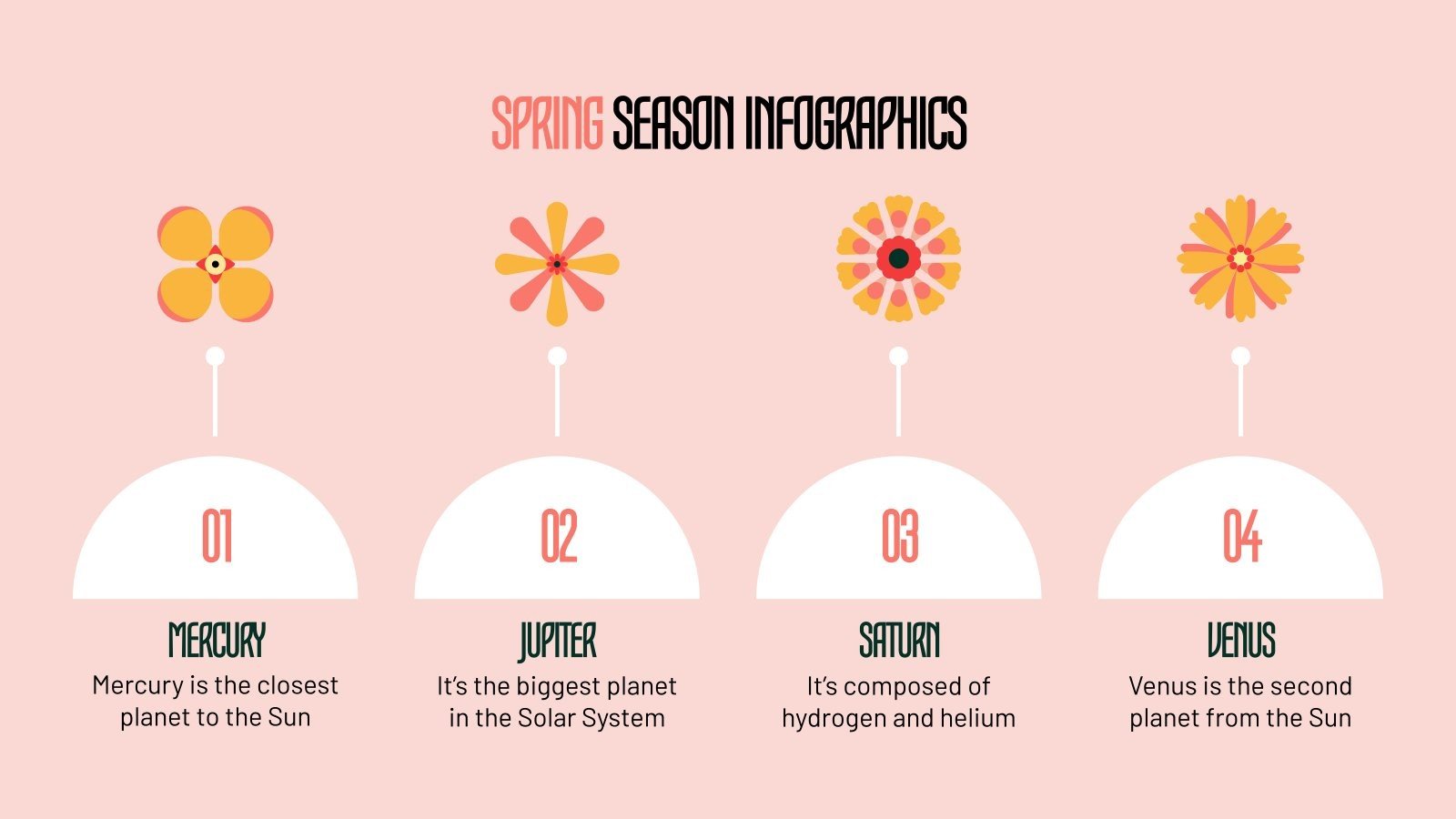 SPRING SEASON INFOGRAPHICS

01

MERCURY

Mercury is the closest planet to the Sun

02

JUPITER

It's the biggest planet in the Solar System

03

SATURN

It's composed of hydrogen and helium

04

VENUS

Venus is the second planet from the Sun