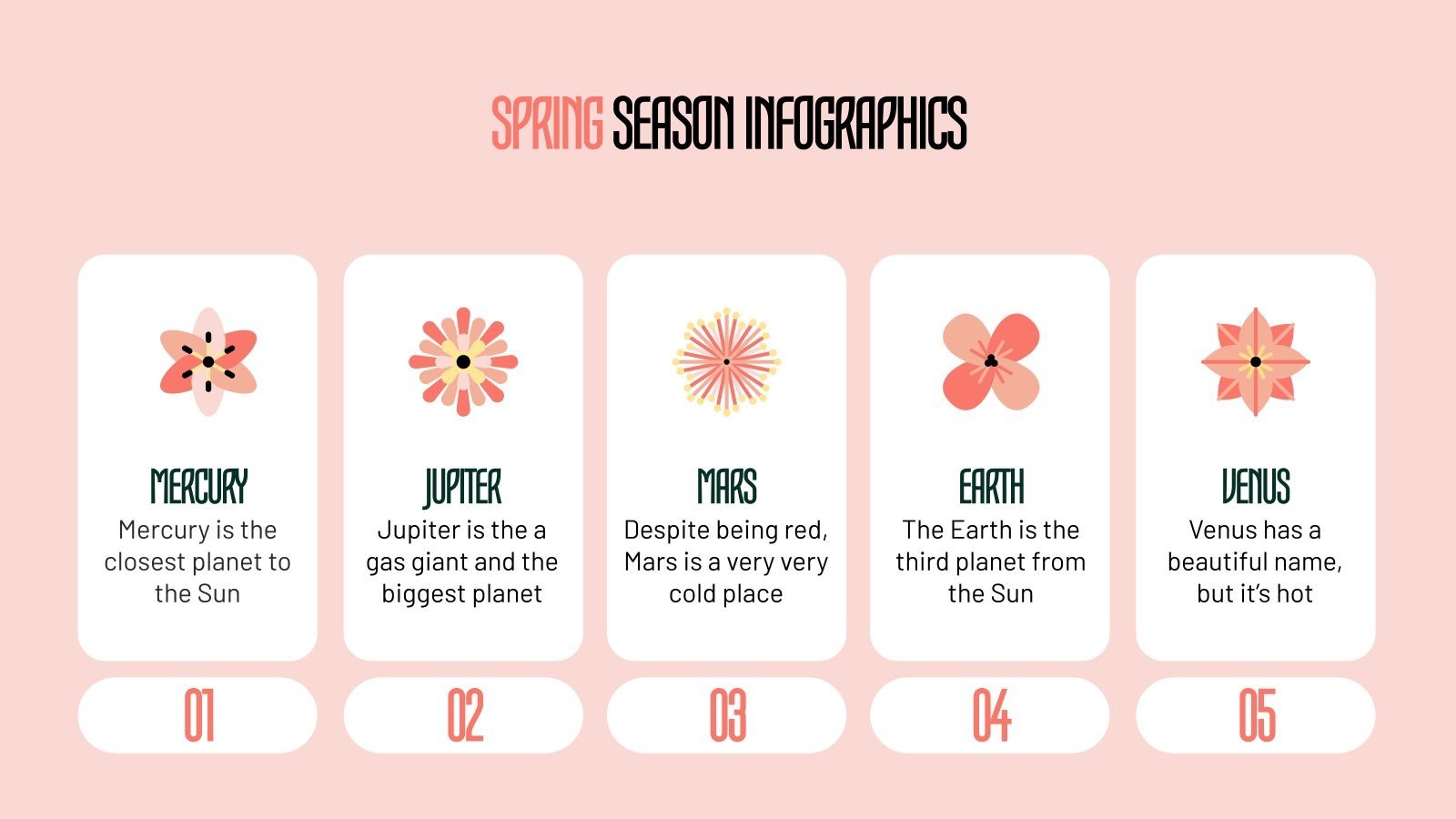 SPRING SEASON INFOGRAPHICS

MERCURY
Mercury is the closest planet to the Sun

01

JUPITER
Jupiter is the a gas giant and the biggest planet

02

MARS
Despite being red, Mars is a very very cold place

03

EARTH
The Earth is the third planet from the Sun

04

VENUS
Venus has a beautiful name, but it's hot

05