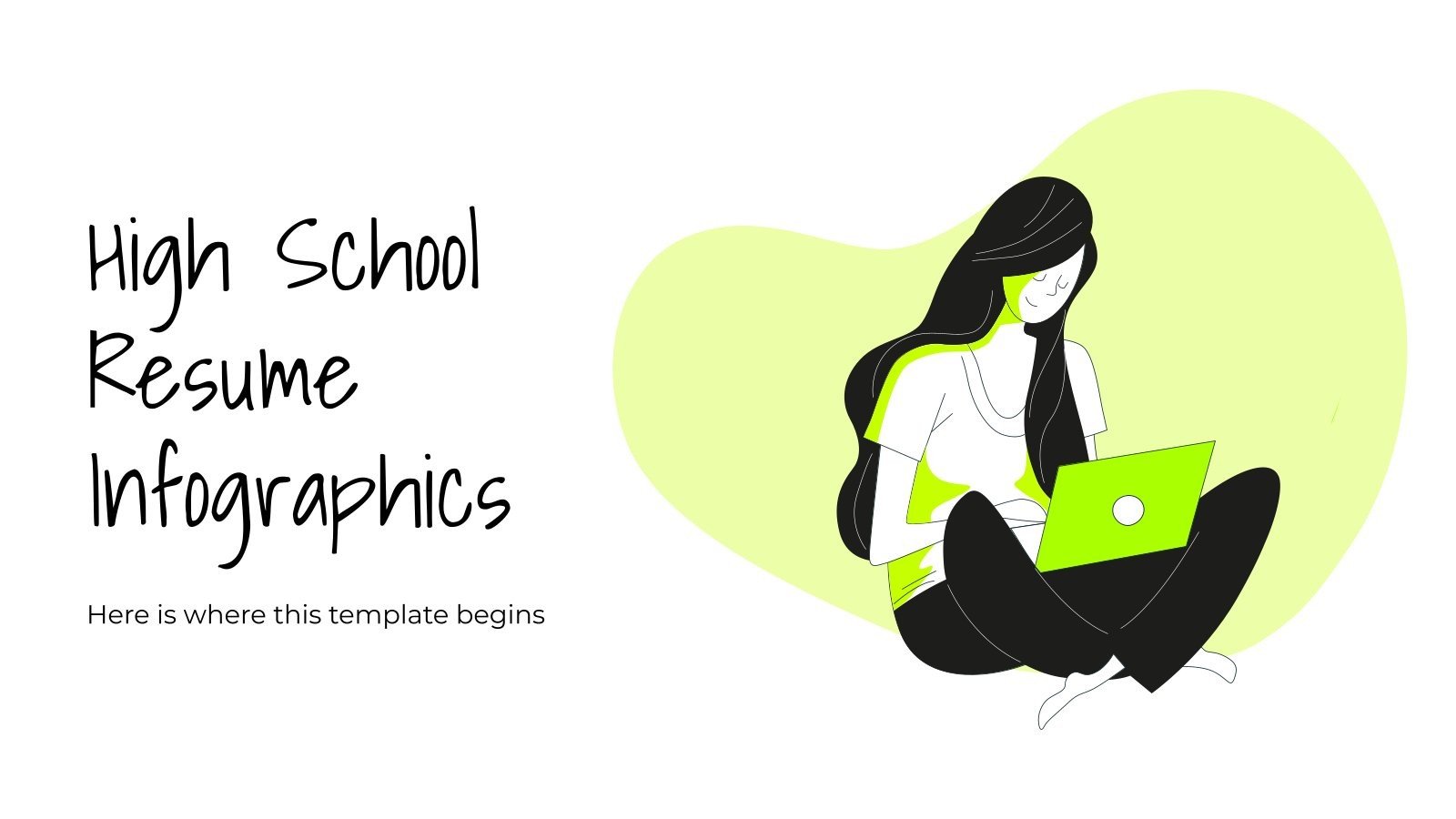 High School Resume Infographics

Here is where this template begins