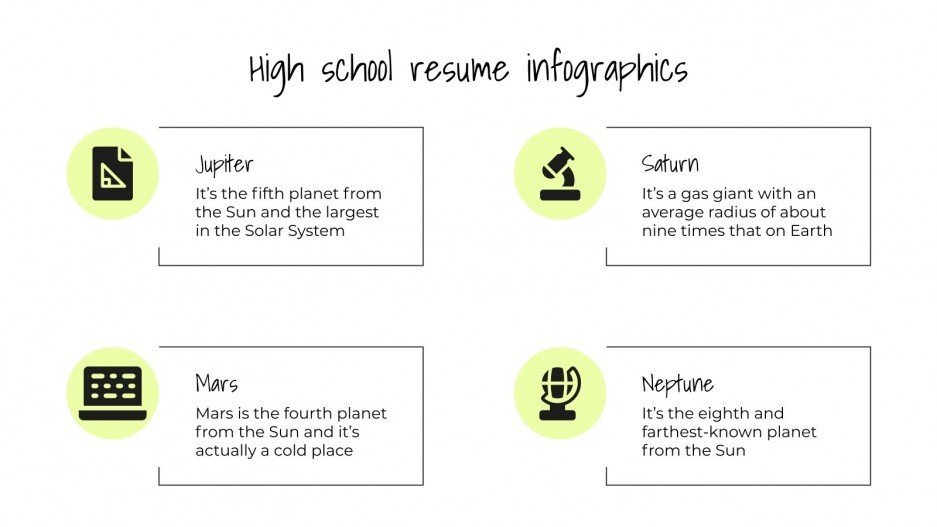 High school resume infographics

Jupiter
It's the fifth planet from the Sun and the largest in the Solar System

Saturn
It's a gas giant with an average radius of about nine times that on Earth

Mars
Mars is the fourth planet from the Sun and it's actually a cold place

Neptune
It's the eighth and farthest-known planet from the Sun