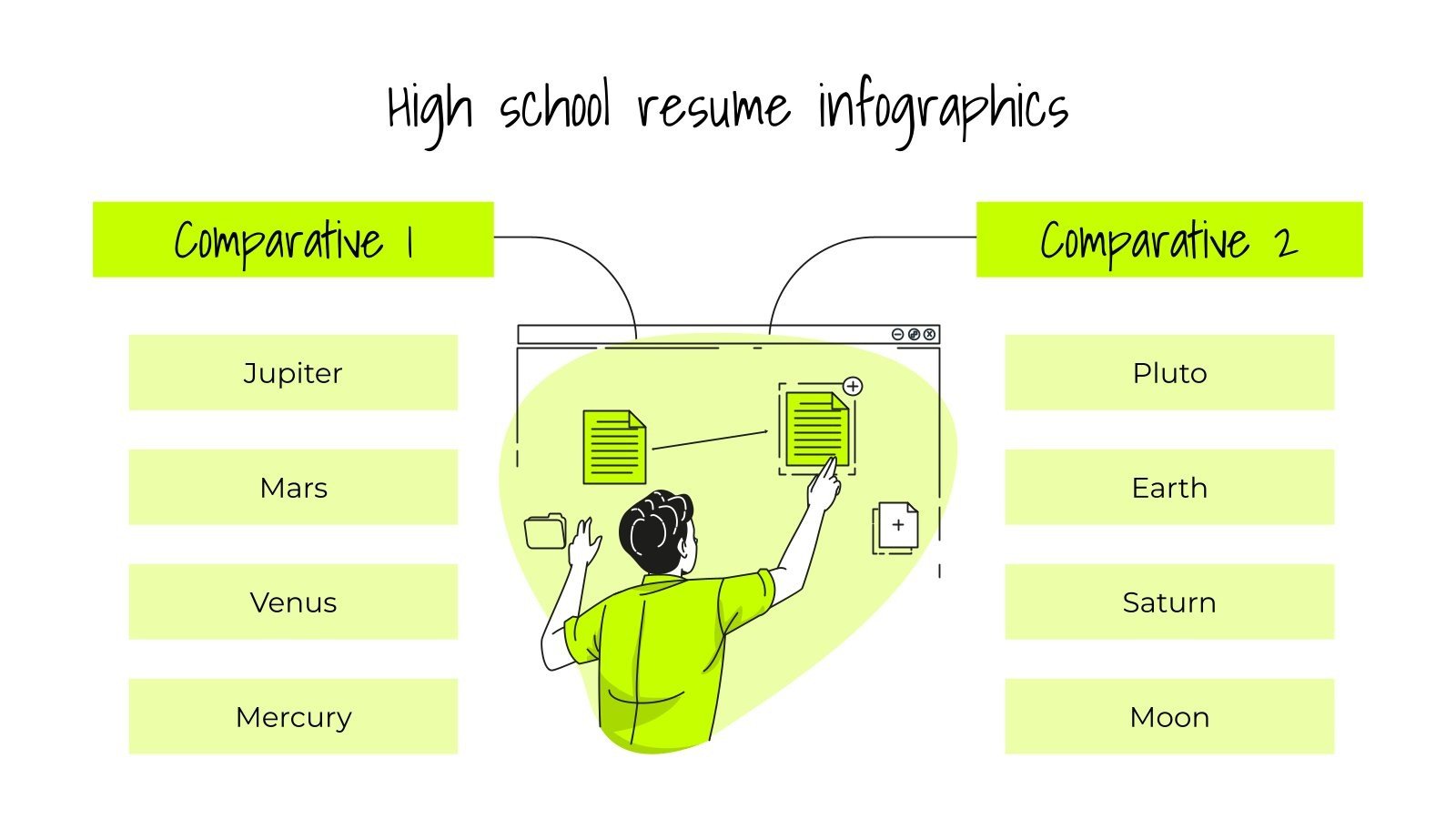 High school resume infographics

Comparative 1

Jupiter

Mars

Venus

Mercury

Comparative 2

Pluto

Earth

Saturn

Moon