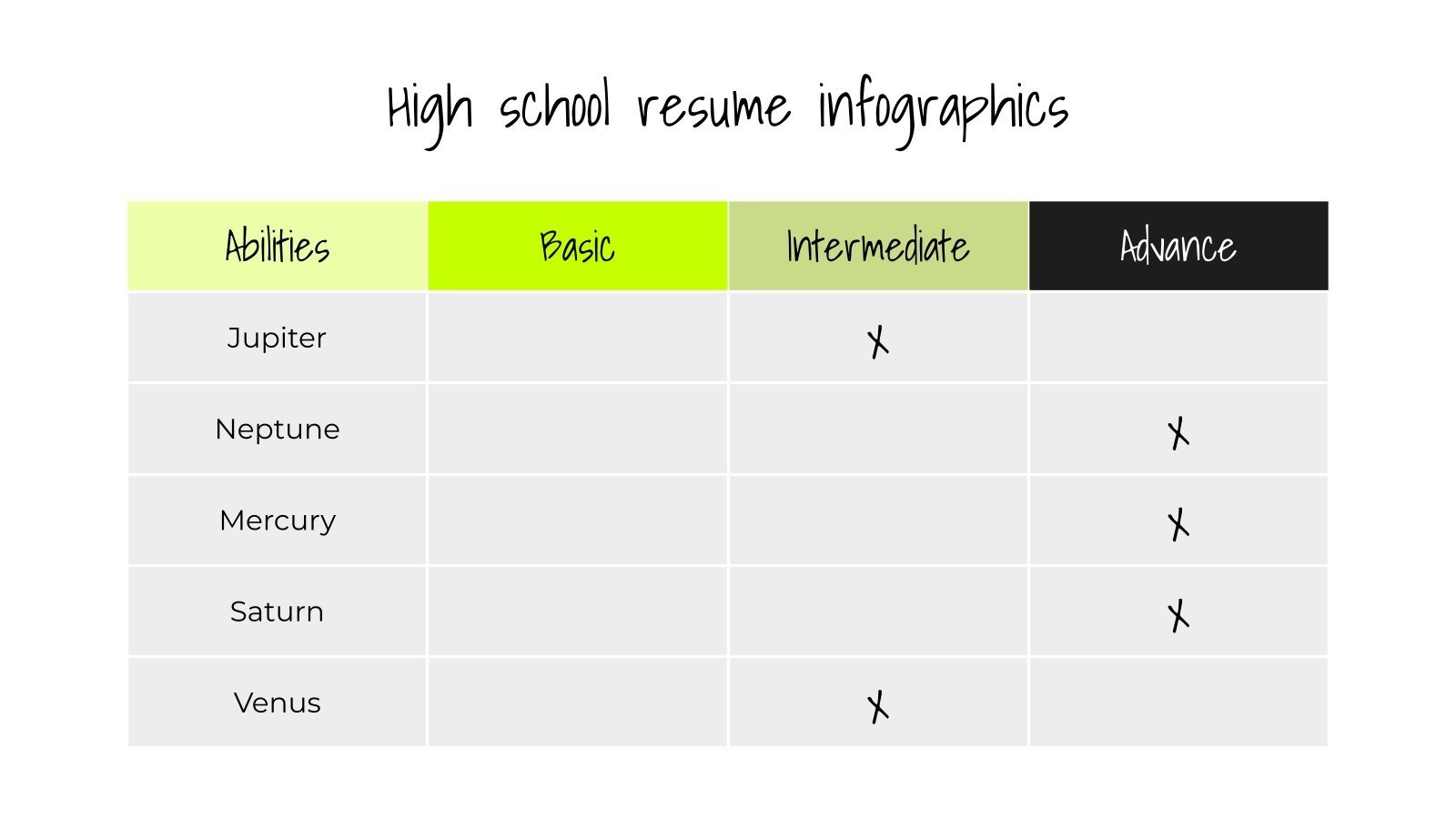 High school resume infographics

| Abilities | Basic | Intermediate | Advance |
|---|---|---|---|
| Jupiter | | X | |
| Neptune | | | X |
| Mercury | | | X |
| Saturn | | | X |
| Venus | | X | |