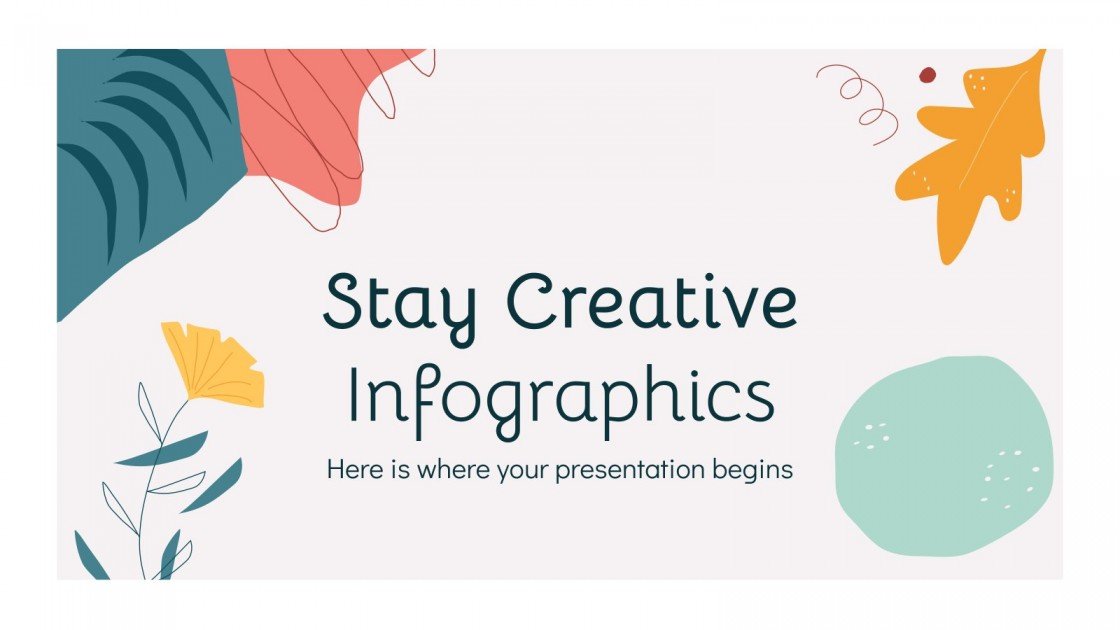 Stay Creative Infographics

Here is where your presentation begins