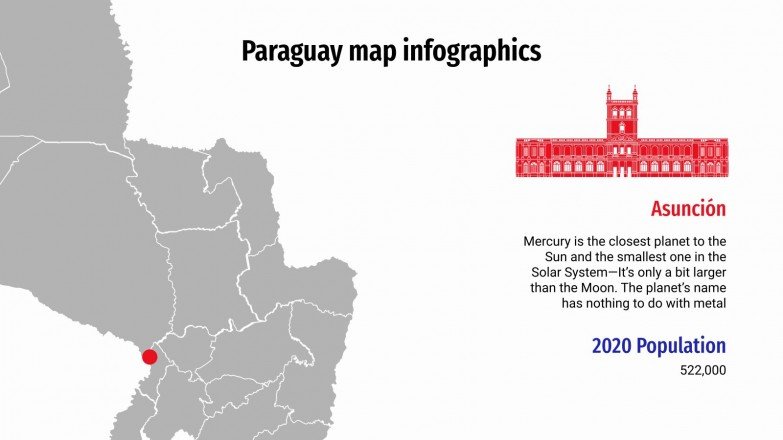 Paraguay map infographics

Asunción

Mercury is the closest planet to the Sun and the smallest one in the Solar System—It's only a bit larger than the Moon. The planet's name has nothing to do with metal

2020 Population

522,000