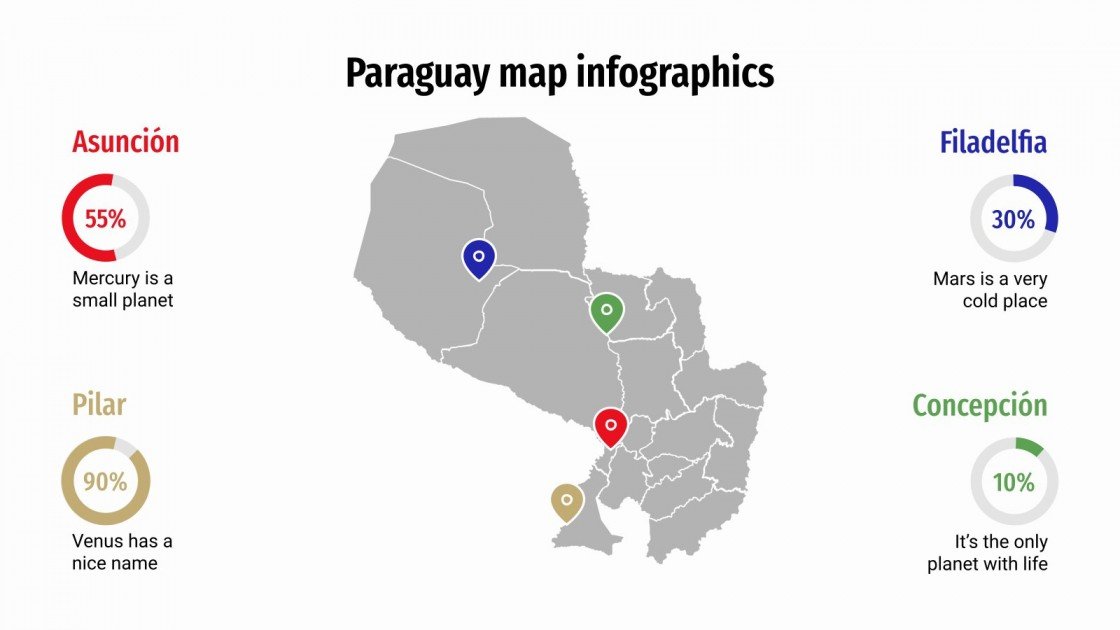 Paraguay map infographics

Asunción

55%

Mercury is a small planet

Pilar

90%

Venus has a nice name

Filadelfia

30%

Mars is a very cold place

Concepción

10%

It's the only planet with life