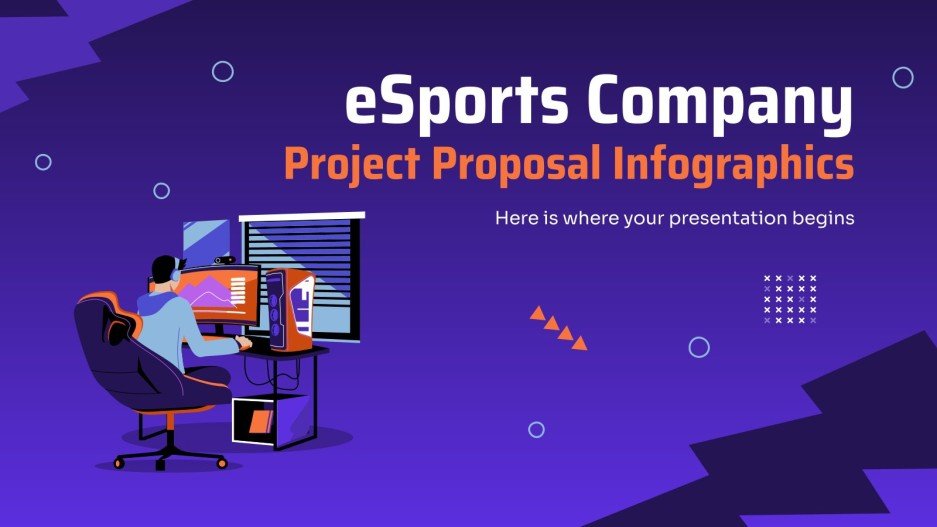 eSports Company
Project Proposal Infographics

Here is where your presentation begins