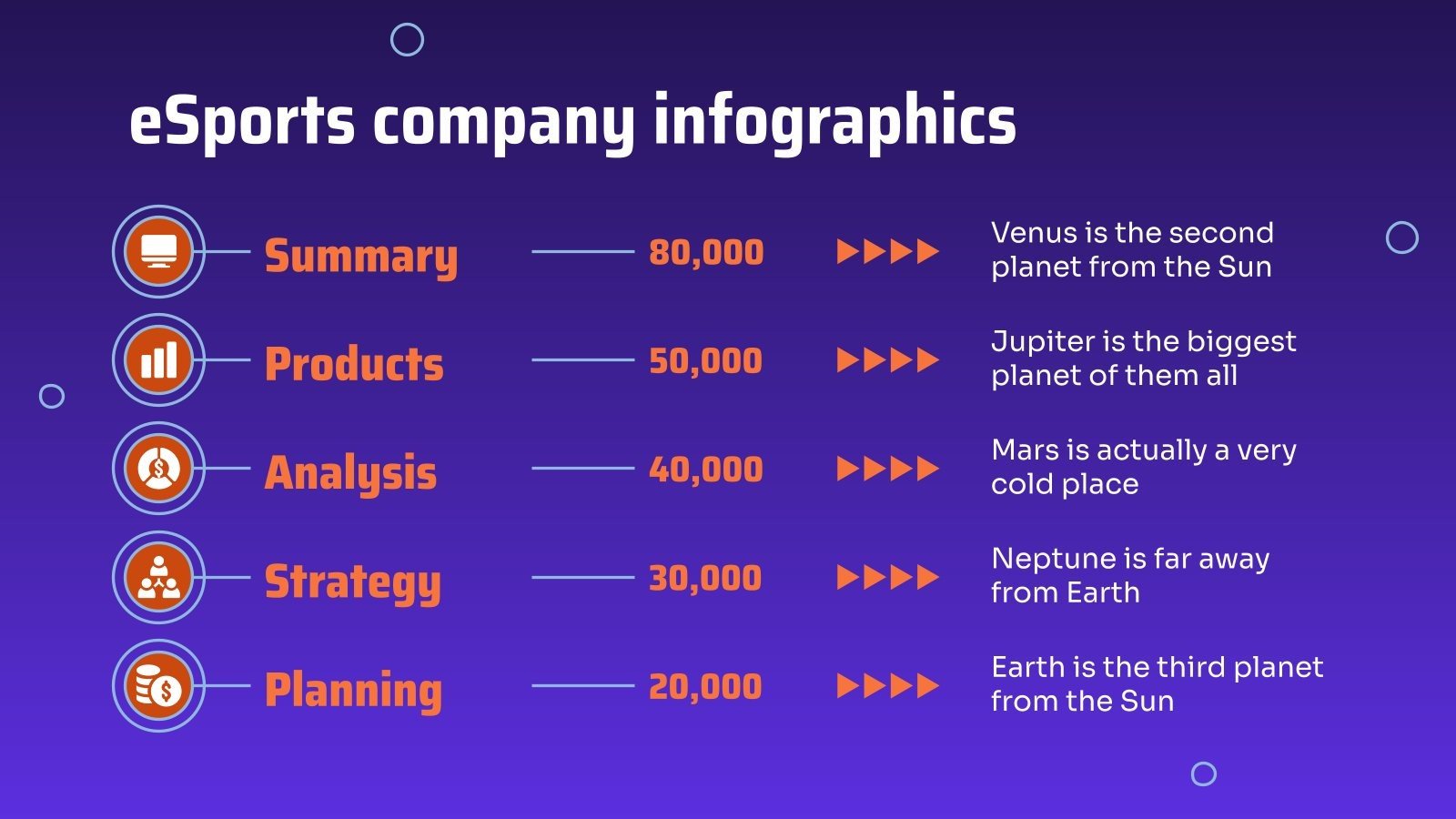 eSports company infographics

Summary 80,000 Venus is the second planet from the Sun

Products 50,000 Jupiter is the biggest planet of them all

Analysis 40,000 Mars is actually a very cold place

Strategy 30,000 Neptune is far away from Earth

Planning 20,000 Earth is the third planet from the Sun