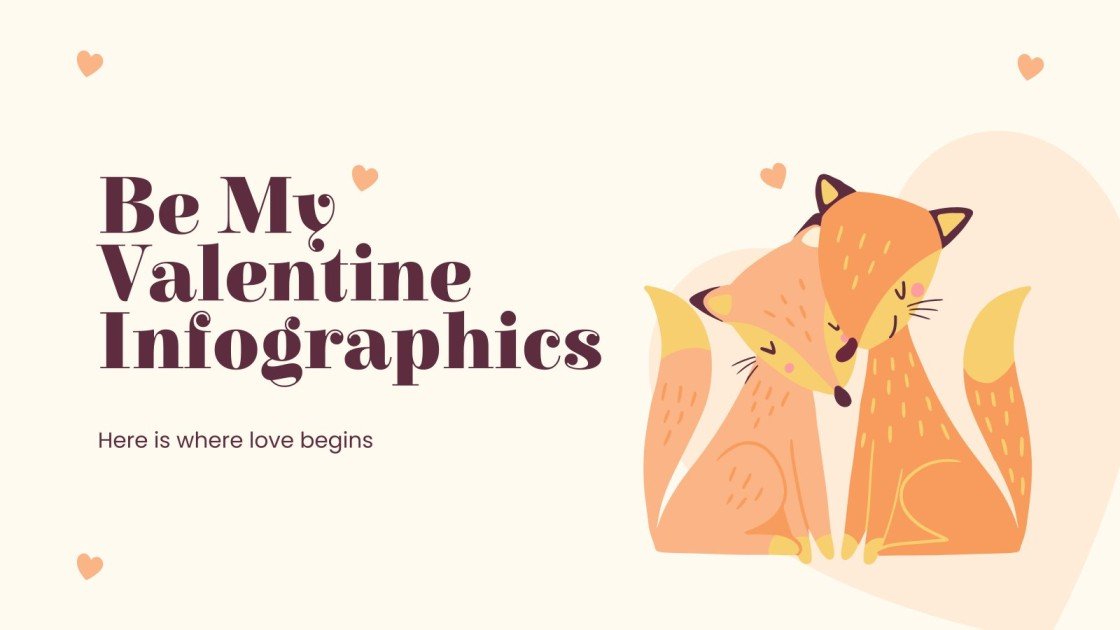 Be My Valentine Infographics

Here is where love begins