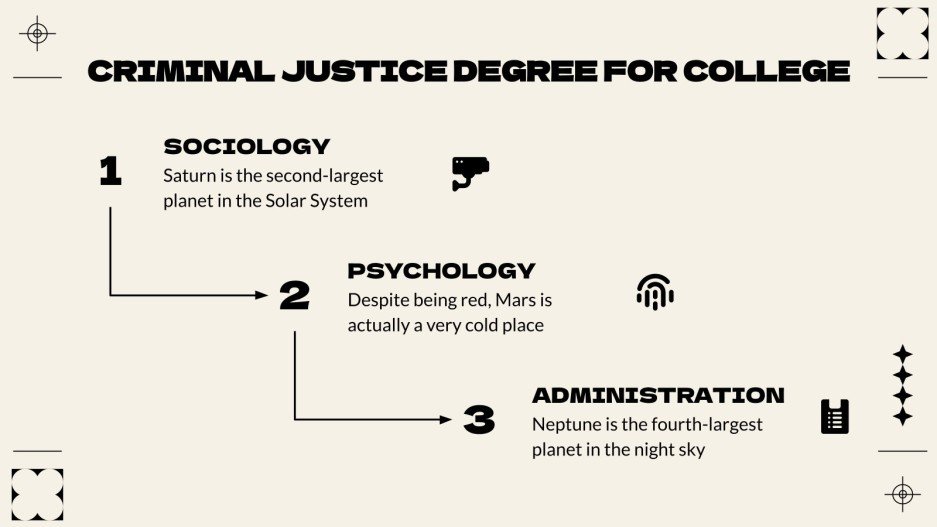 CRIMINAL JUSTICE DEGREE FOR COLLEGE

1

SOCIOLOGY
Saturn is the second-largest planet in the Solar System

2

PSYCHOLOGY
Despite being red, Mars is actually a very cold place

3

ADMINISTRATION
Neptune is the fourth-largest planet in the night sky