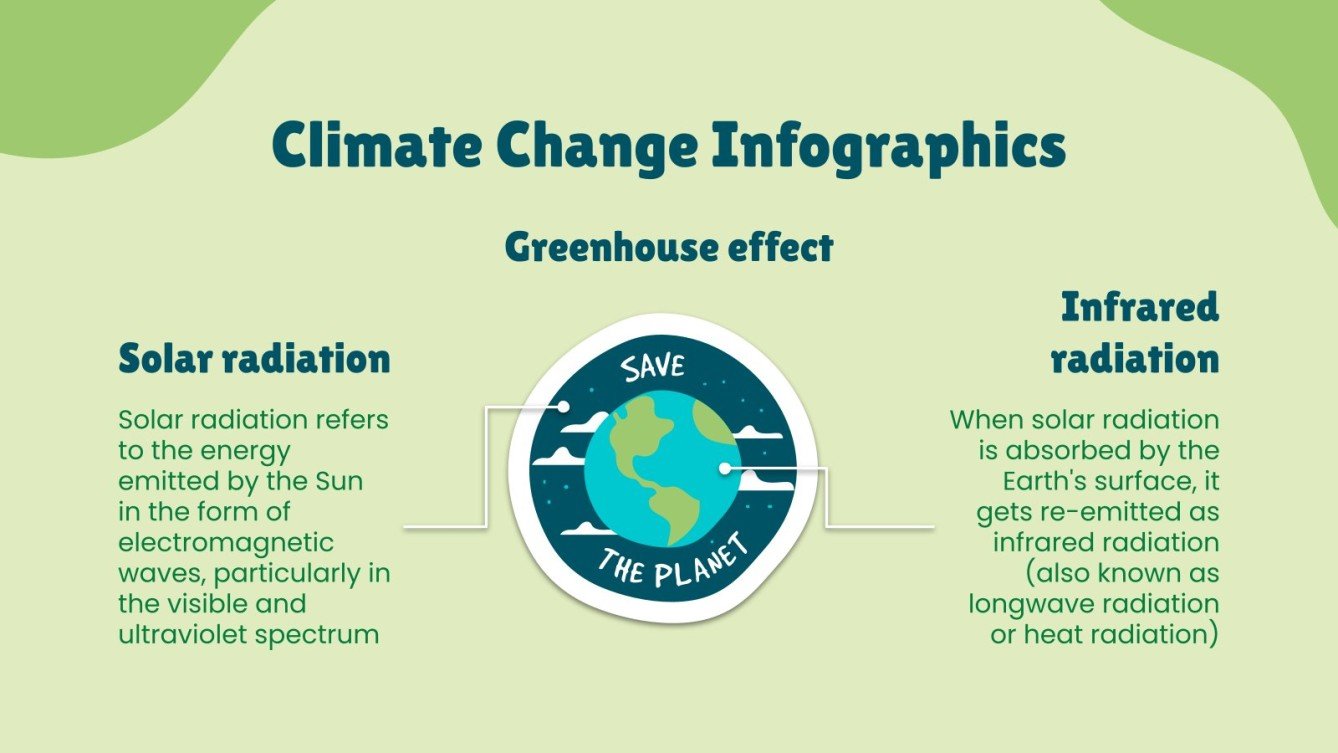 Climate Change Infographics

Greenhouse effect

Solar radiation

Solar radiation refers to the energy emitted by the Sun in the form of electromagnetic waves, particularly in the visible and ultraviolet spectrum

SAVE THE PLANET

Infrared radiation

When solar radiation is absorbed by the Earth's surface, it gets re-emitted as infrared radiation (also known as longwave radiation or heat radiation)