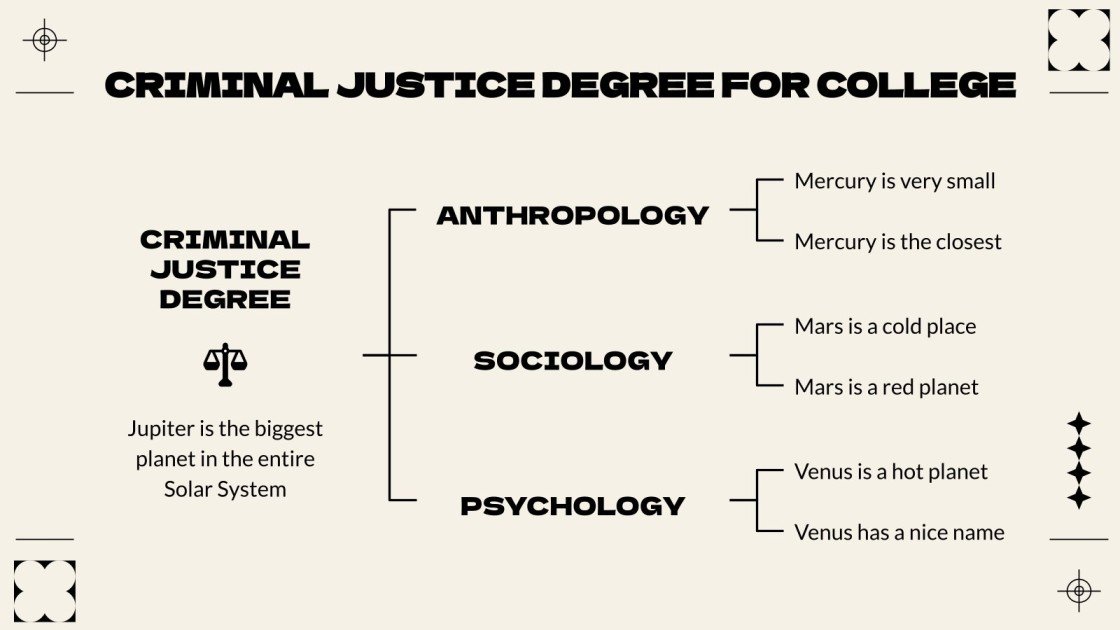 CRIMINAL JUSTICE DEGREE FOR COLLEGE

CRIMINAL JUSTICE DEGREE

Jupiter is the biggest planet in the entire Solar System

ANTHROPOLOGY

Mercury is very small

Mercury is the closest

SOCIOLOGY

Mars is a cold place

Mars is a red planet

PSYCHOLOGY

Venus is a hot planet

Venus has a nice name