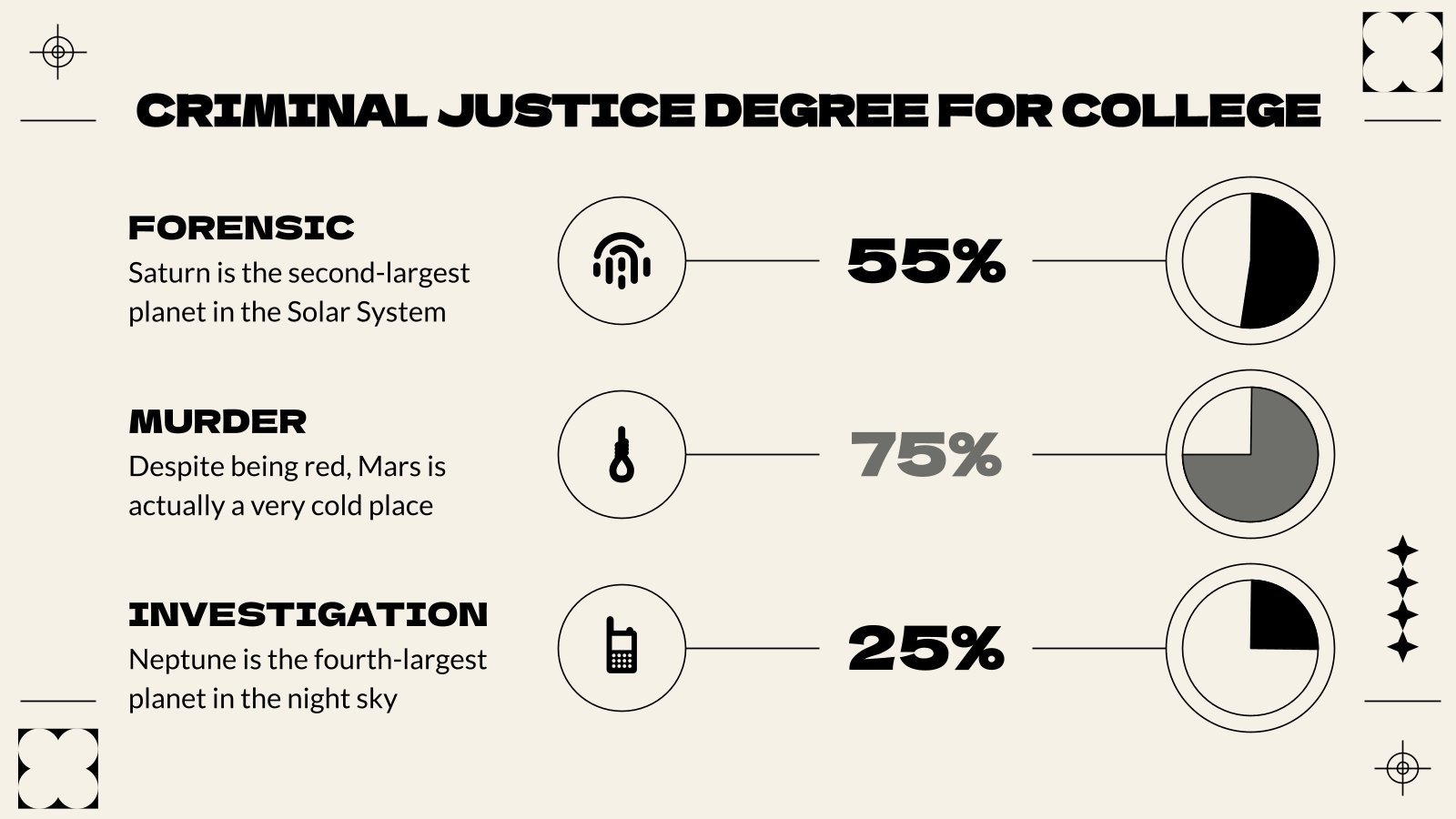 CRIMINAL JUSTICE DEGREE FOR COLLEGE

FORENSIC
Saturn is the second-largest planet in the Solar System

55%

MURDER
Despite being red, Mars is actually a very cold place

75%

INVESTIGATION
Neptune is the fourth-largest planet in the night sky

25%