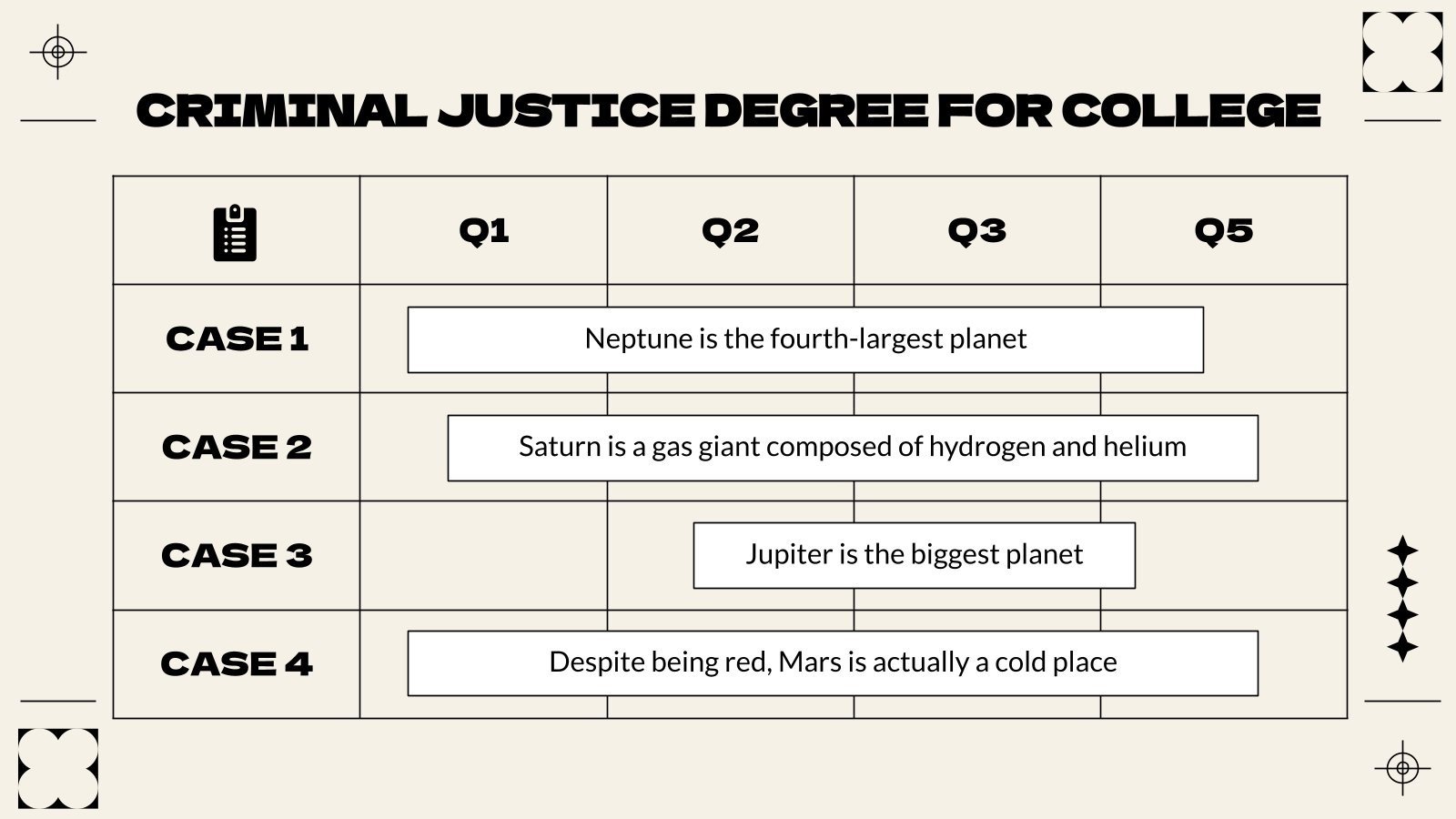 CRIMINAL JUSTICE DEGREE FOR COLLEGE

| | Q1 | Q2 | Q3 | Q5 |
|---|---|---|---|---|
| CASE 1 | Neptune is the fourth-largest planet | | | |
| CASE 2 | Saturn is a gas giant composed of hydrogen and helium | | | |
| CASE 3 | | Jupiter is the biggest planet | | |
| CASE 4 | Despite being red, Mars is actually a cold place | | | |