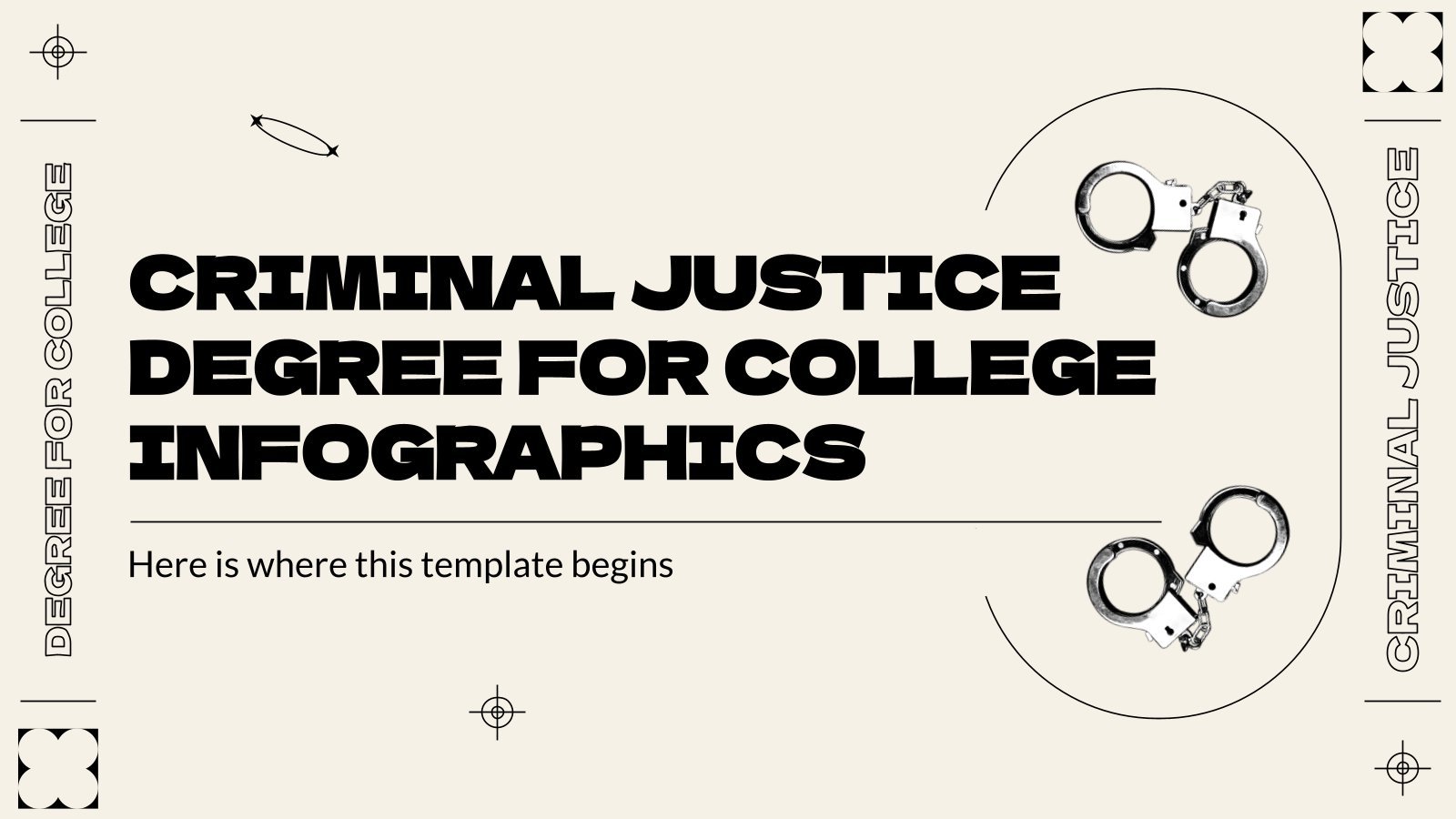 DEGREE FOR COLLEGE

CRIMINAL JUSTICE DEGREE FOR COLLEGE INFOGRAPHICS

Here is where this template begins

CRIMINAL JUSTICE