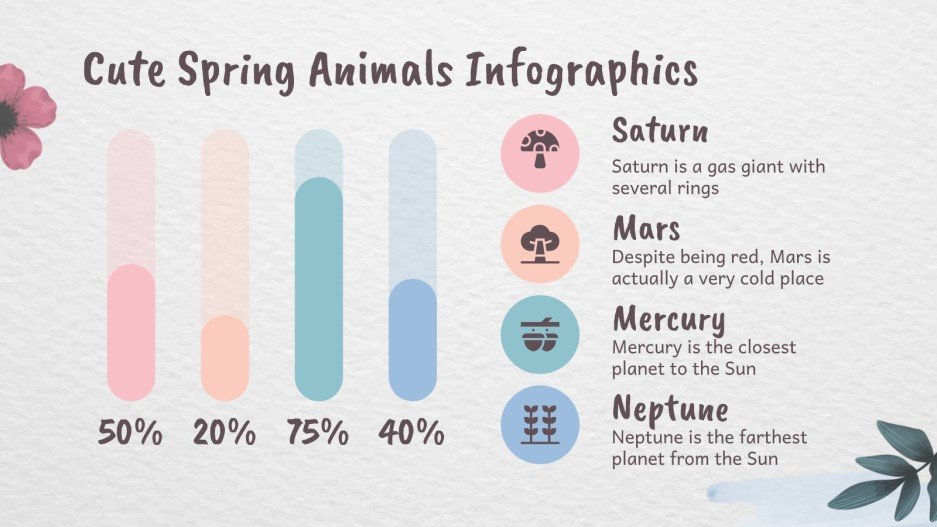 Cute Spring Animals Infographics

50%

20%

75%

40%

Saturn
Saturn is a gas giant with several rings

Mars
Despite being red, Mars is actually a very cold place

Mercury
Mercury is the closest planet to the Sun

Neptune
Neptune is the farthest planet from the Sun