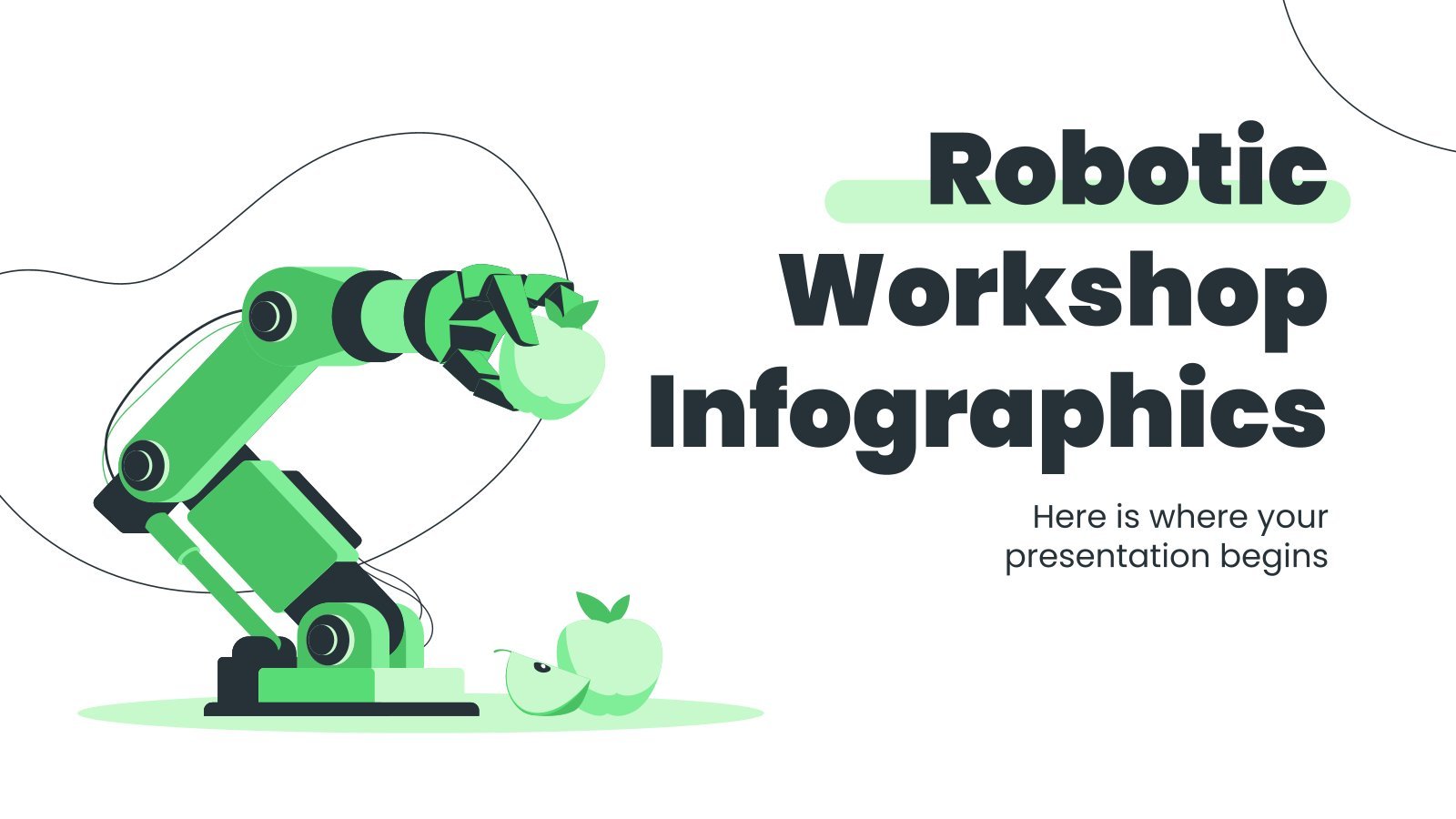 Robotic Workshop Infographics

Here is where your presentation begins