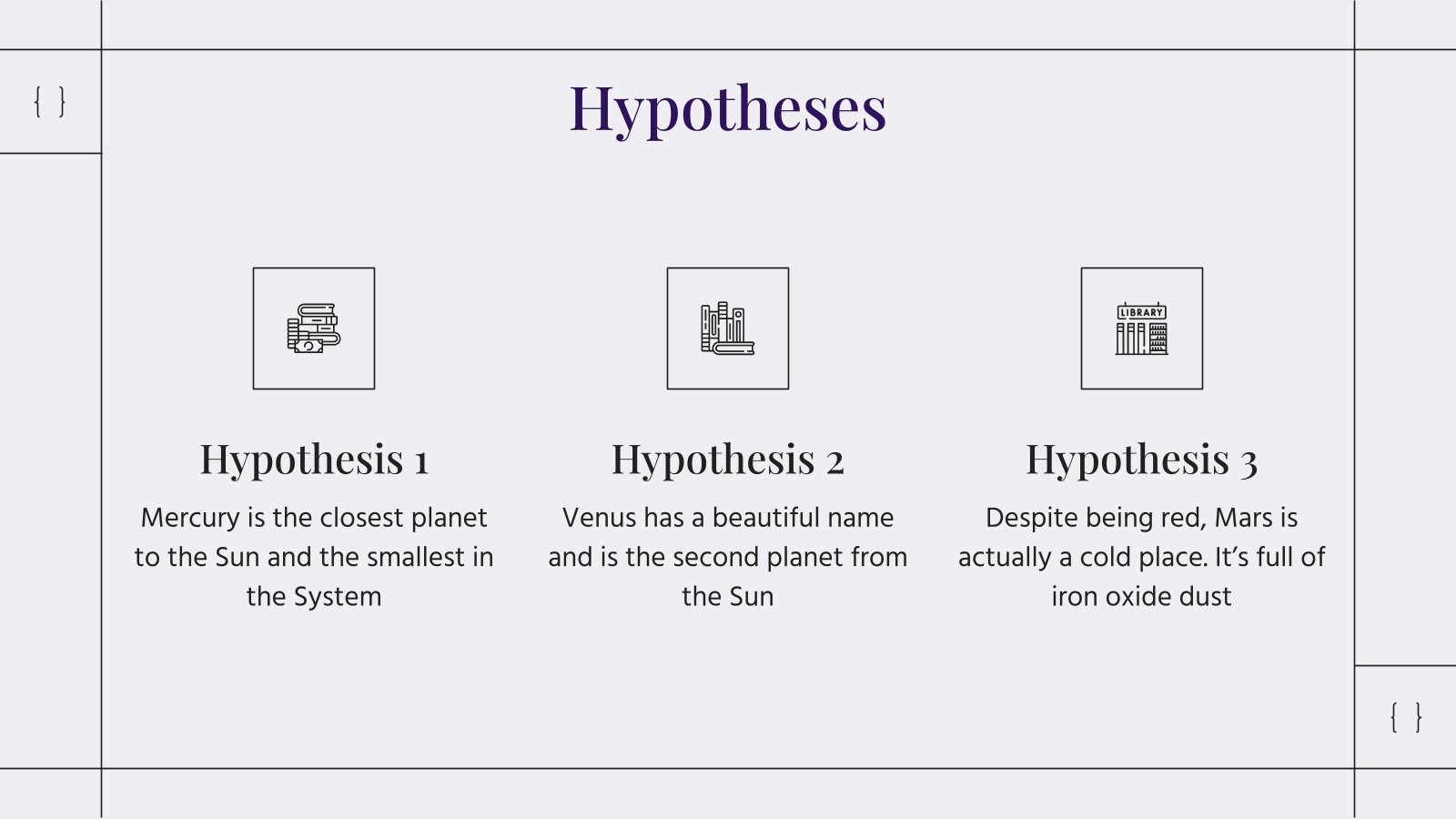 { }

Hypotheses

LIBRARY

Hypothesis 1

Mercury is the closest planet to the Sun and the smallest in the System

Hypothesis 2

Venus has a beautiful name and is the second planet from the Sun

Hypothesis 3

Despite being red, Mars is actually a cold place. It's full of iron oxide dust

{ }