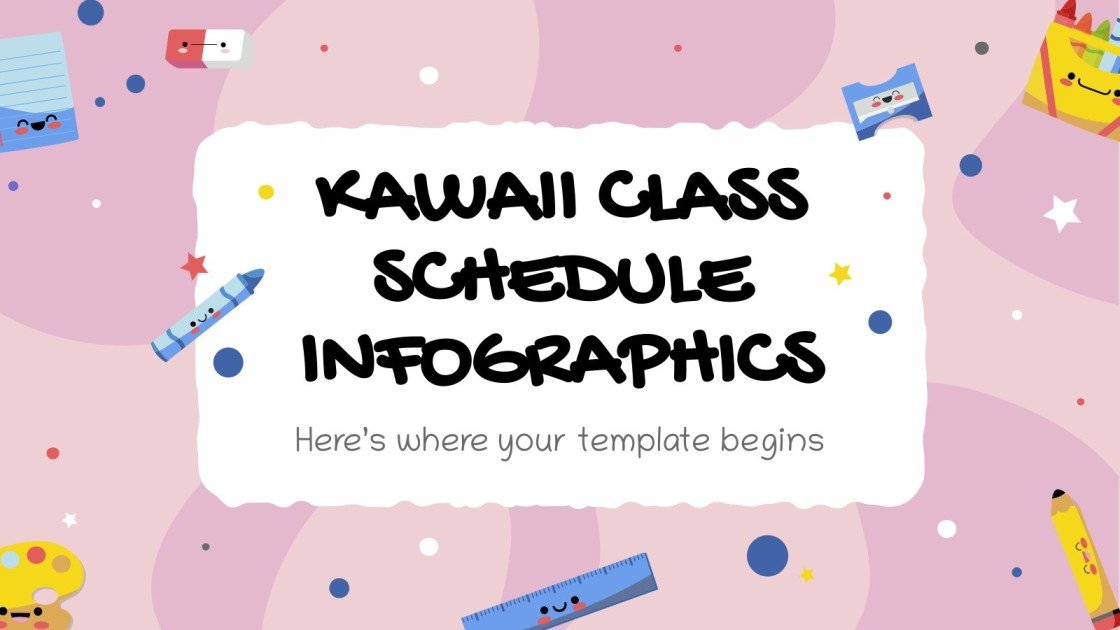 KAWAII CLASS SCHEDULE INFOGRAPHICS

Here's where your template begins