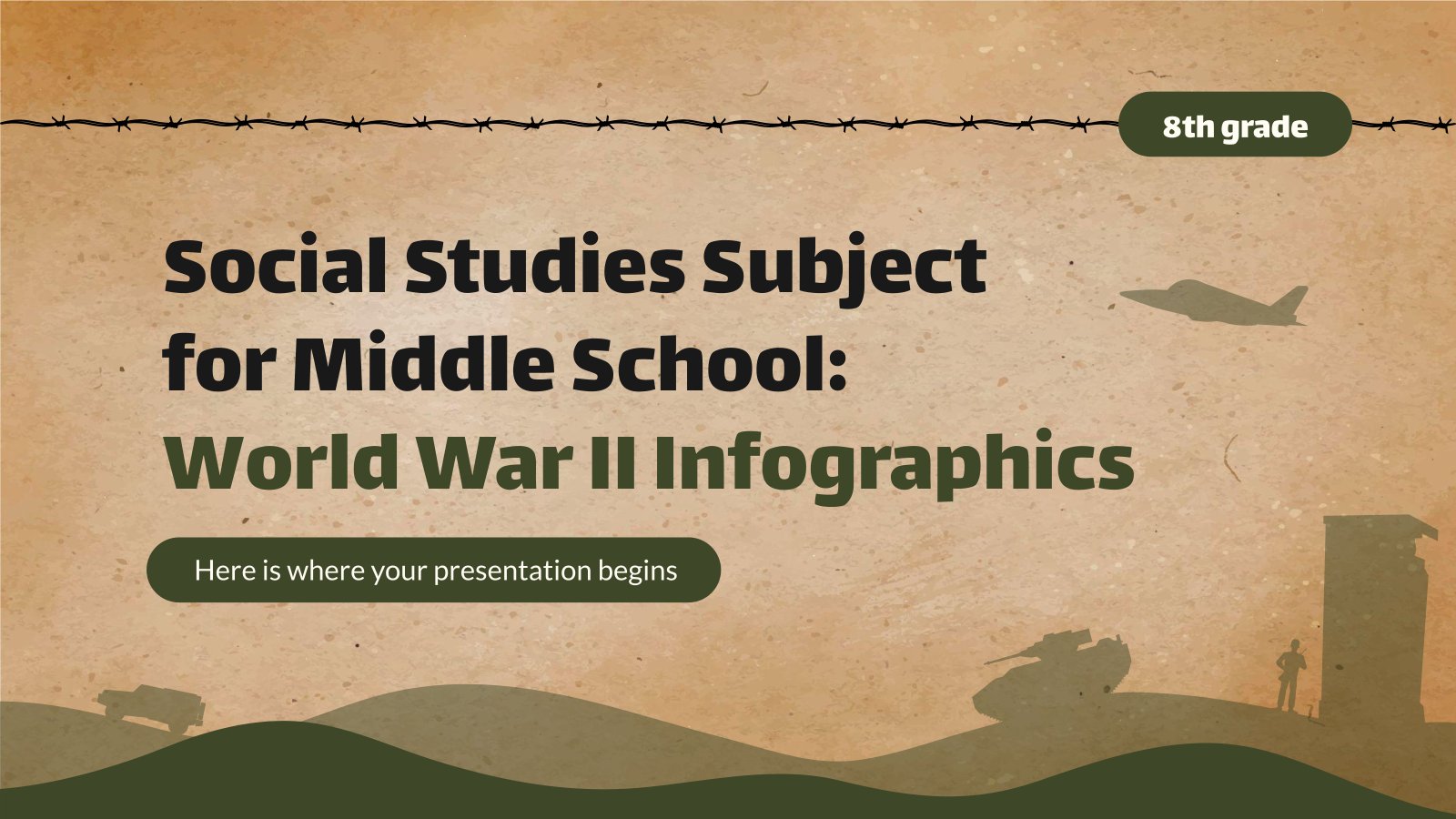 8th grade

Social Studies Subject for Middle School: World War II Infographics

Here is where your presentation begins