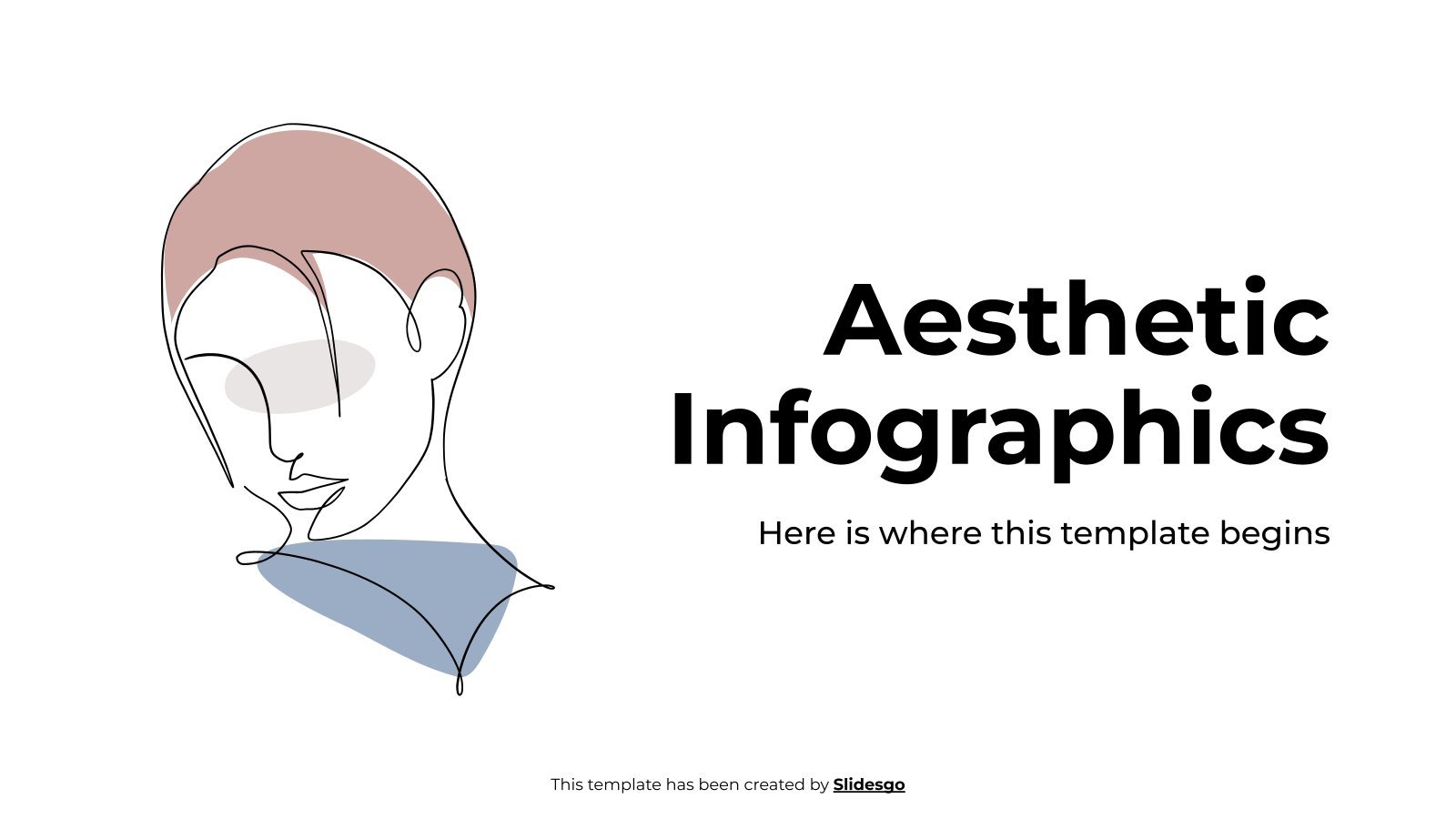 Aesthetic Infographics

Here is where this template begins

This template has been created by Slidesgo