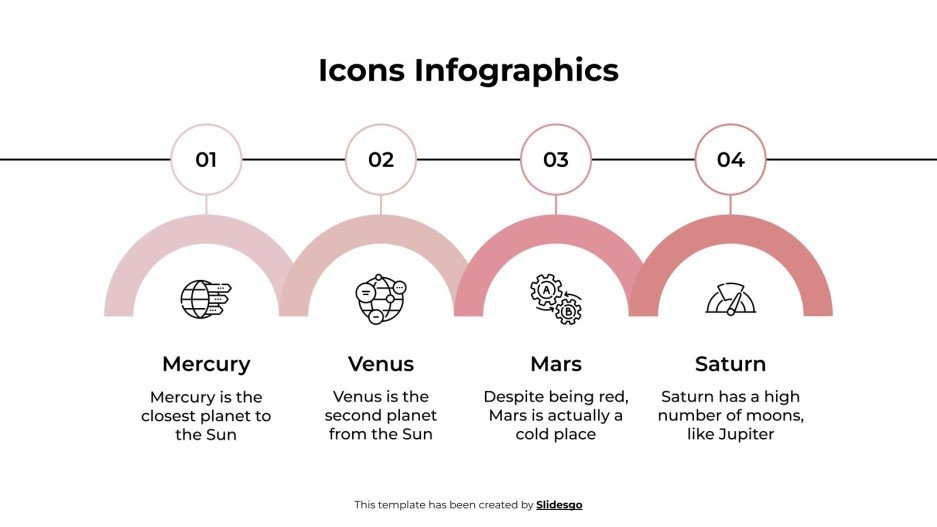 Icons Infographics

01

02

03

04

A

B

Mercury

Mercury is the closest planet to the Sun

Venus

Venus is the second planet from the Sun

Mars

Despite being red, Mars is actually a cold place

Saturn

Saturn has a high number of moons, like Jupiter

This template has been created by Slidesgo