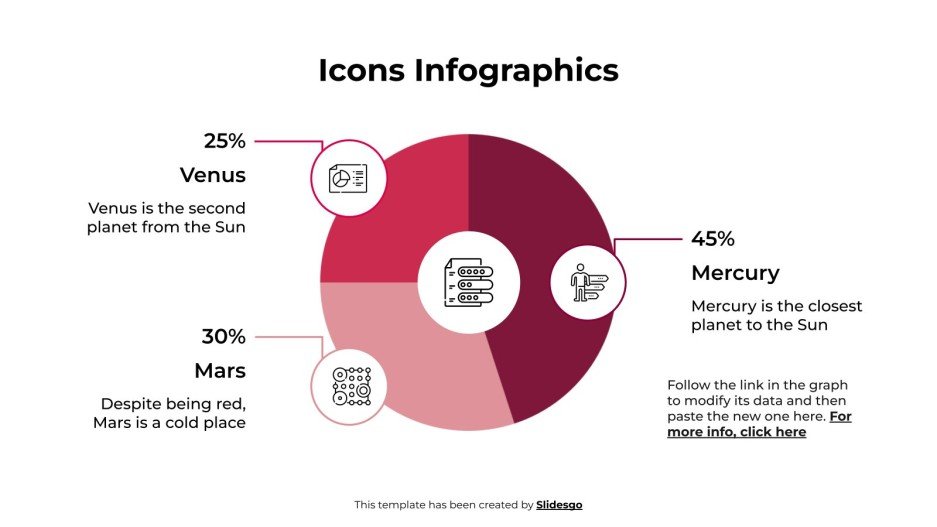 Icons Infographics

25%

Venus

Venus is the second planet from the Sun

30%

Mars

Despite being red, Mars is a cold place

45%

Mercury

Mercury is the closest planet to the Sun

Follow the link in the graph to modify its data and then paste the new one here. For more info, click here

This template has been created by Slidesgo