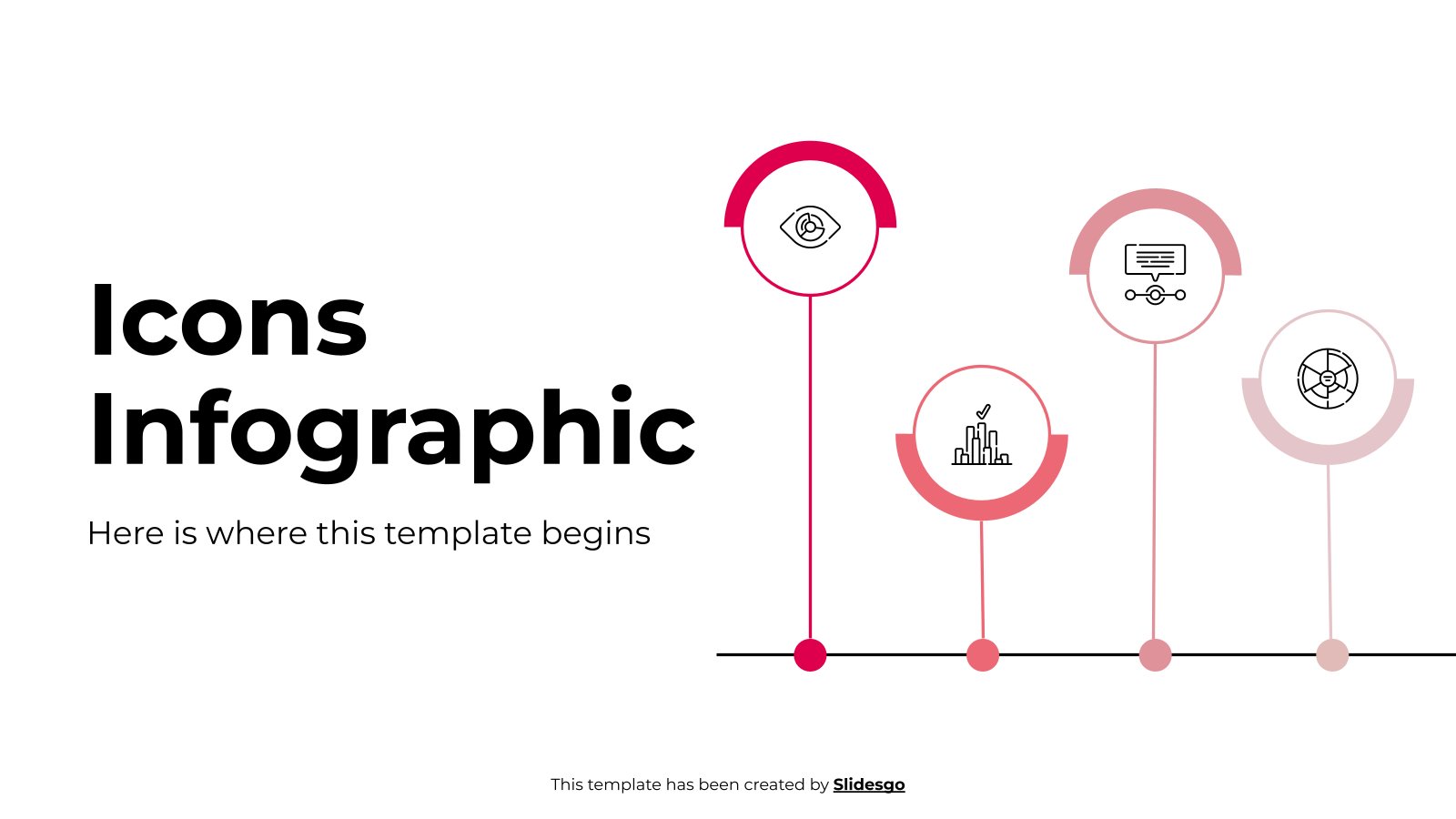 Icons Infographic

Here is where this template begins

This template has been created by Slidesgo