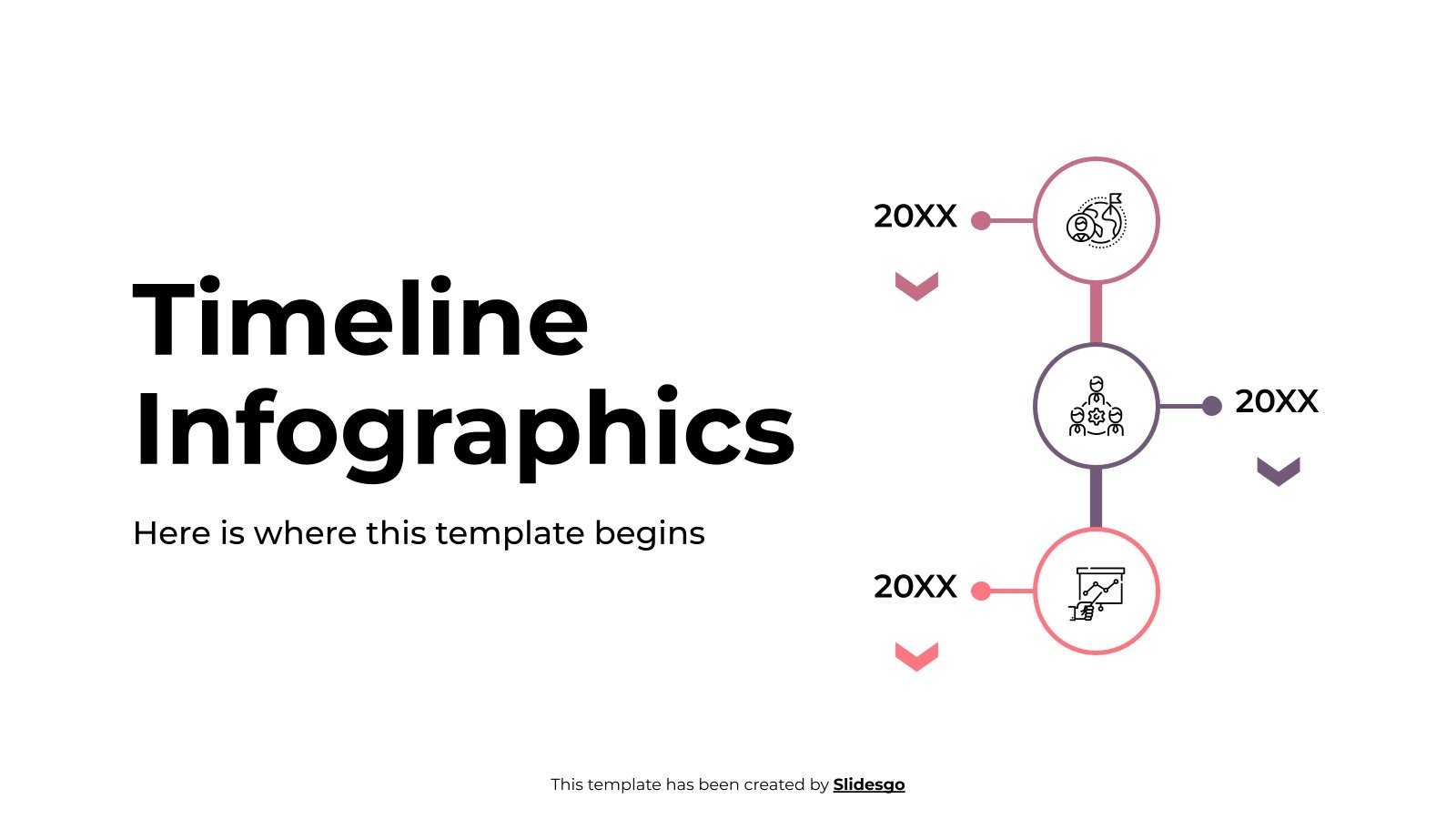 Timeline Infographics

Here is where this template begins

20XX

20XX

20XX

This template has been created by Slidesgo