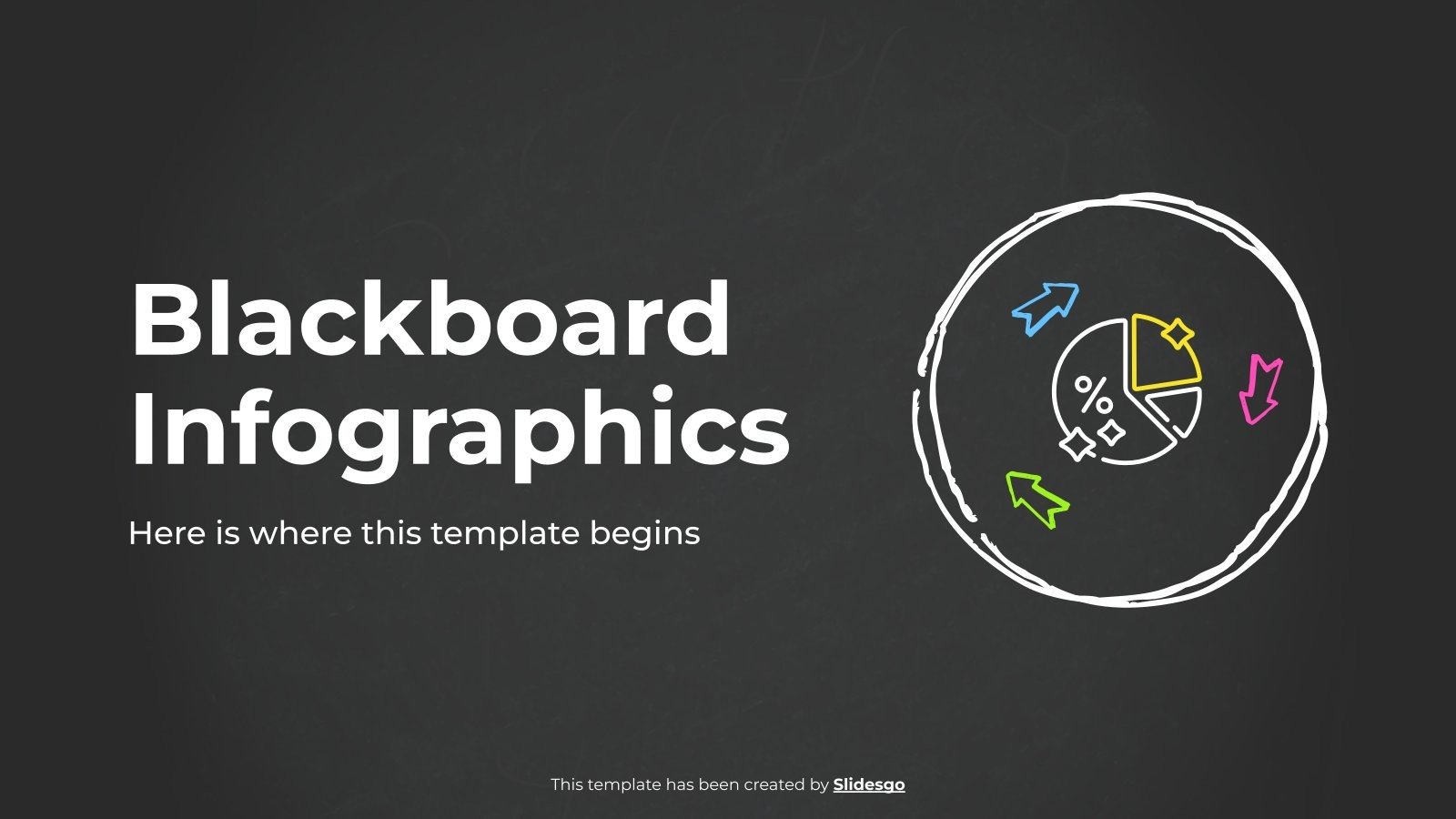 Blackboard Infographics

Here is where this template begins

%

This template has been created by Slidesgo