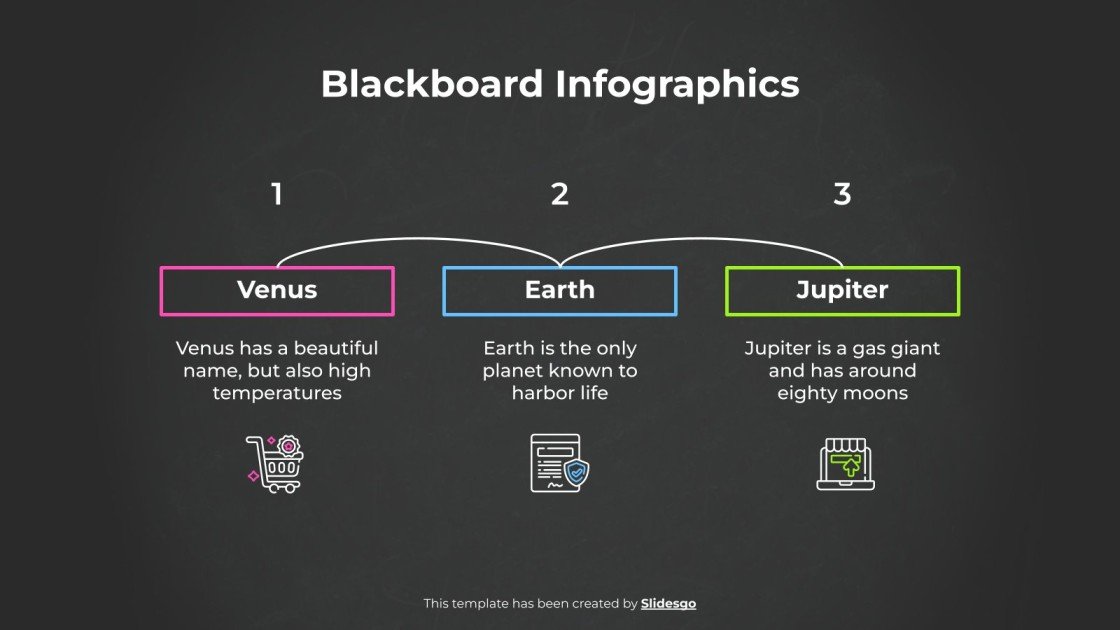 Blackboard Infographics

1

Venus

Venus has a beautiful name, but also high temperatures

2

Earth

Earth is the only planet known to harbor life

3

Jupiter

Jupiter is a gas giant and has around eighty moons

This template has been created by Slidesgo