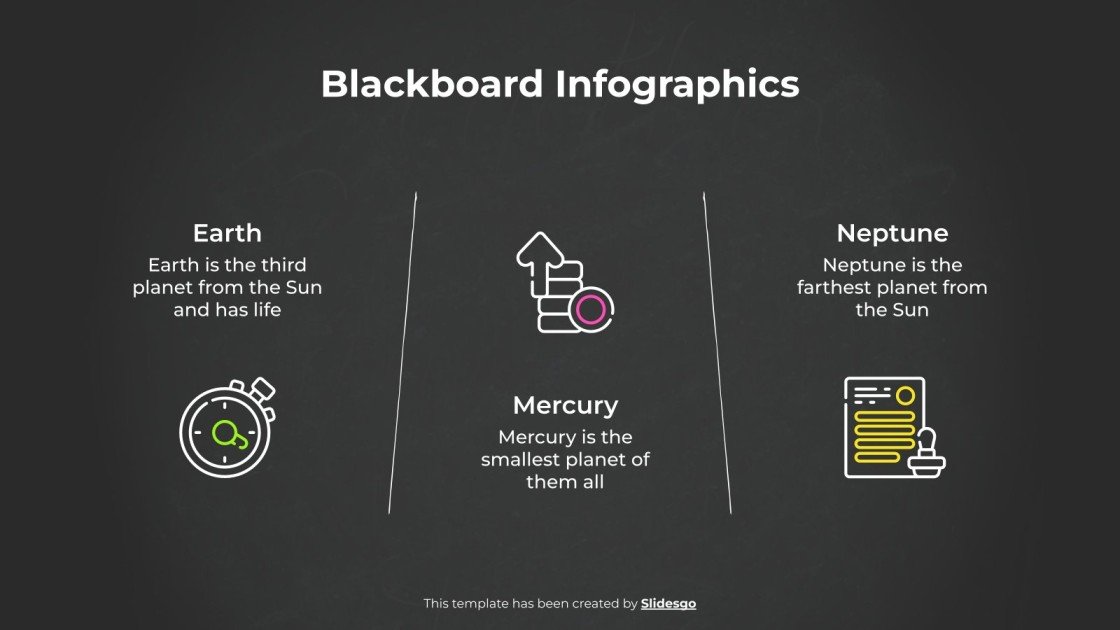 Blackboard Infographics

Earth
Earth is the third planet from the Sun and has life

Mercury
Mercury is the smallest planet of them all

Neptune
Neptune is the farthest planet from the Sun

This template has been created by Slidesgo