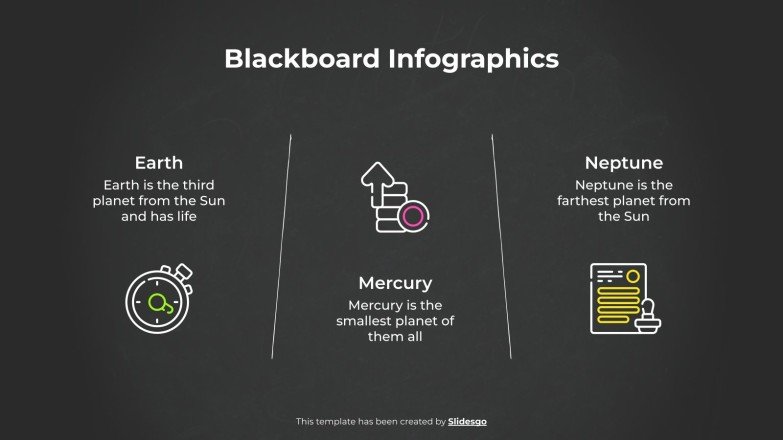 Blackboard Infographics

Earth

Earth is the third planet from the Sun and has life

Mercury

Mercury is the smallest planet of them all

Neptune

Neptune is the farthest planet from the Sun

This template has been created by Slidesgo