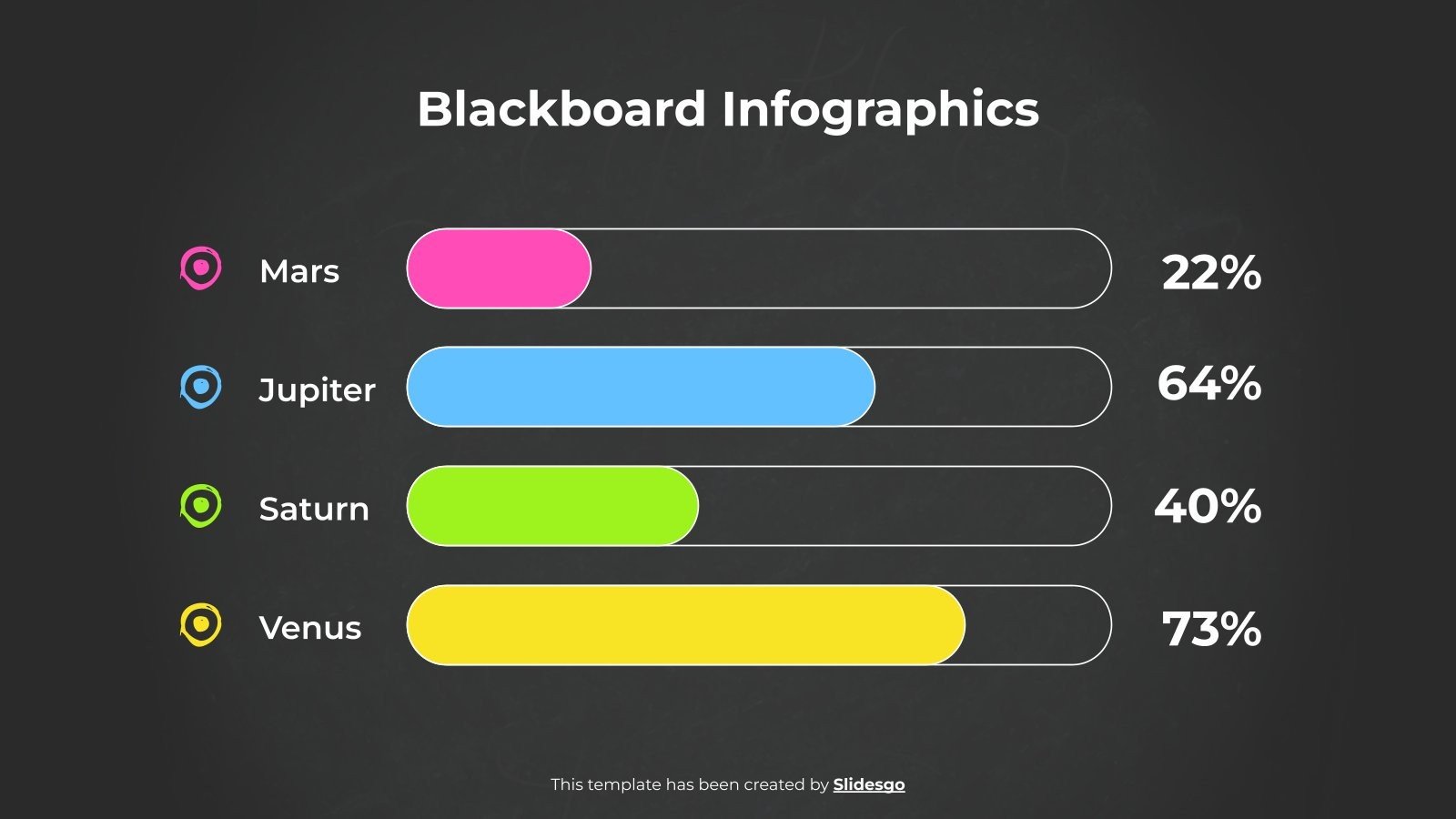 Blackboard Infographics

Mars 22%

Jupiter 64%

Saturn 40%

Venus 73%

This template has been created by Slidesgo