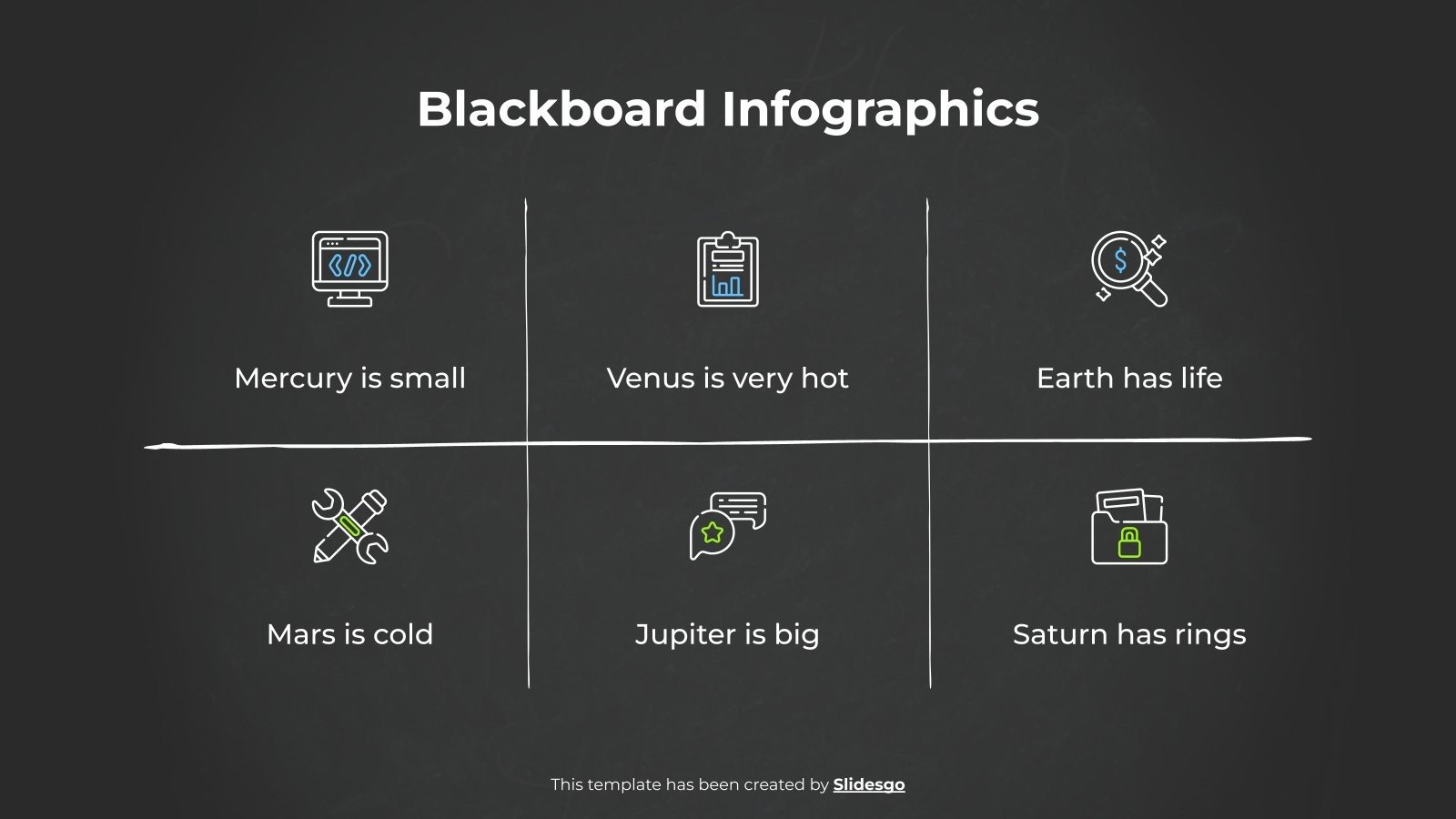 Blackboard Infographics

Mercury is small

Venus is very hot

Earth has life

Mars is cold

Jupiter is big

Saturn has rings

This template has been created by Slidesgo