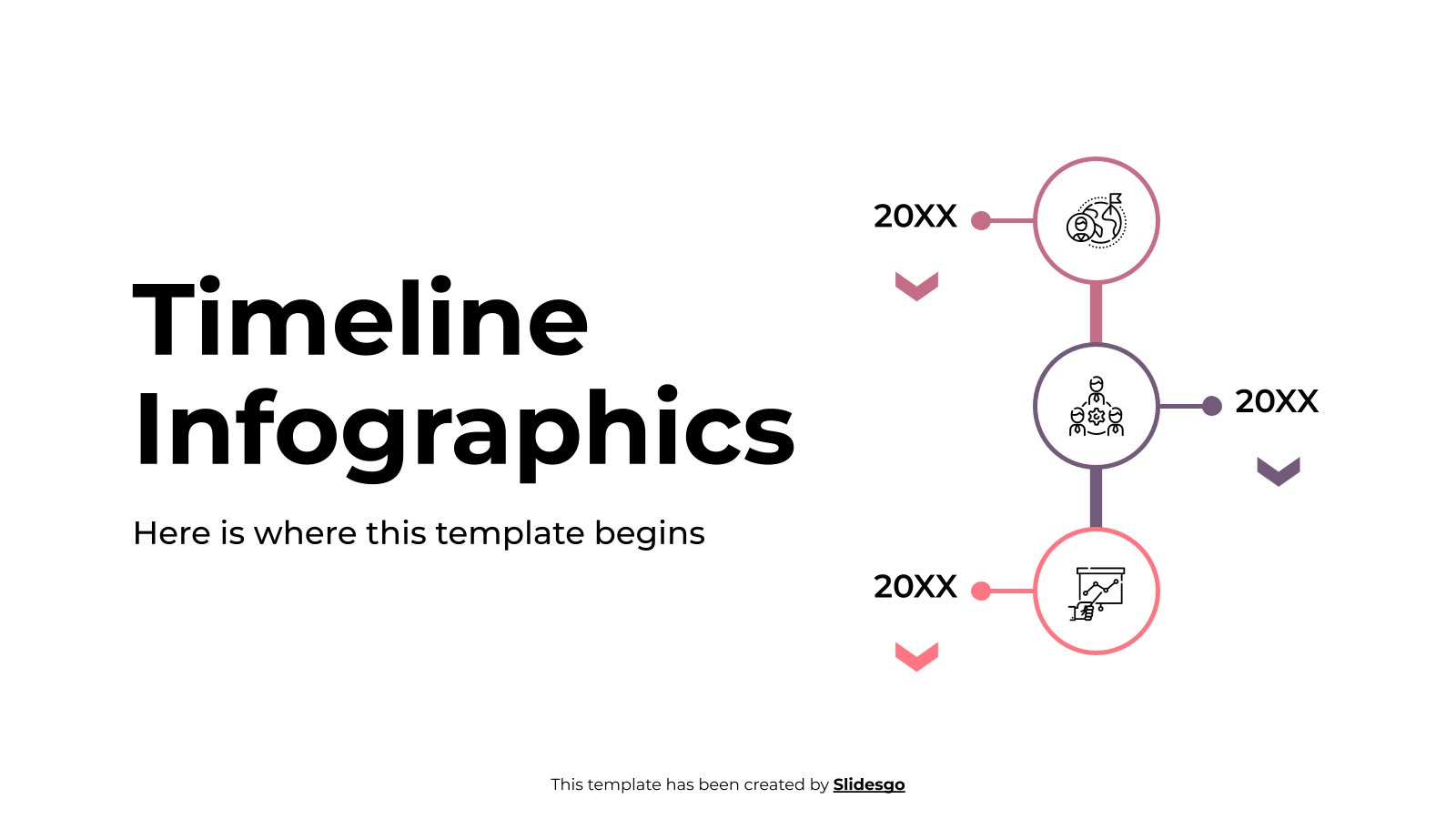 Timeline Infographics

Here is where this template begins

20XX

20XX

20XX

This template has been created by Slidesgo