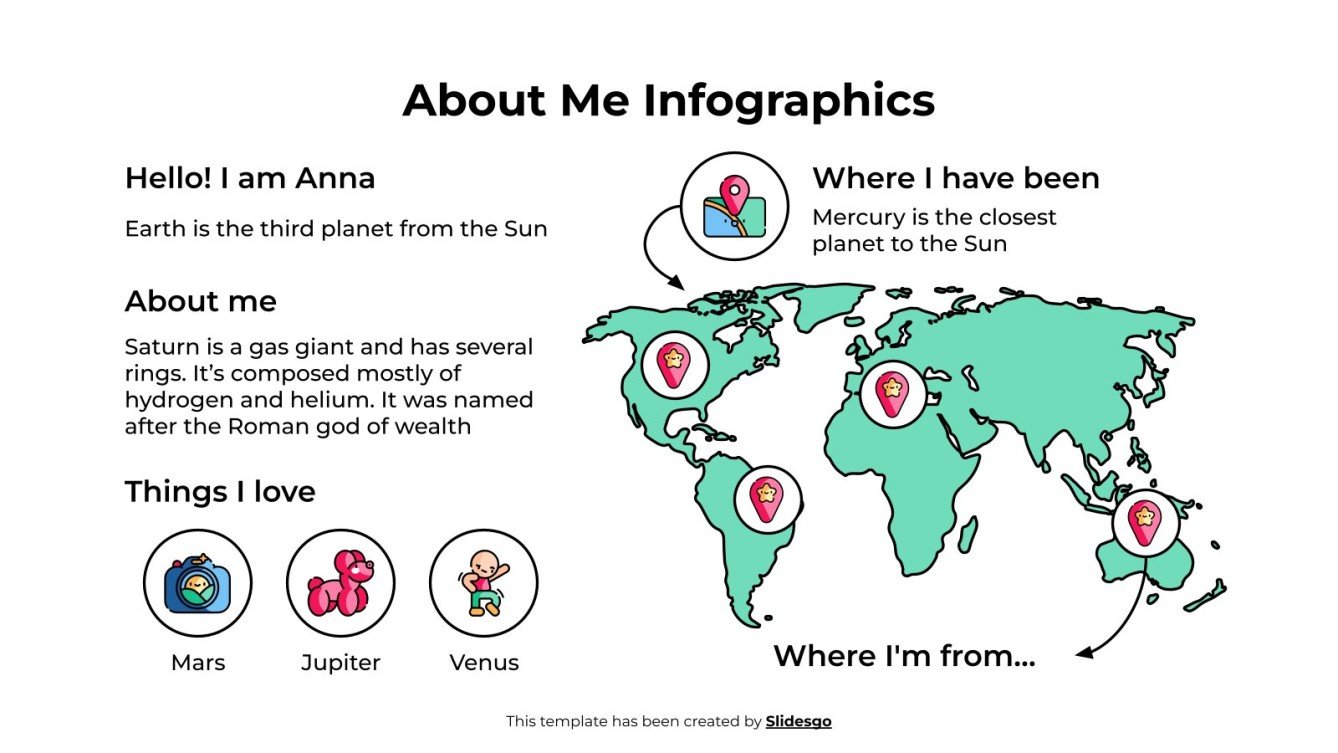 About Me Infographics

Hello! I am Anna

Earth is the third planet from the Sun

About me

Saturn is a gas giant and has several rings. It's composed mostly of hydrogen and helium. It was named after the Roman god of wealth

Things I love

Mars

Jupiter

Venus

Where I have been

Mercury is the closest planet to the Sun

Where I'm from...

This template has been created by Slidesgo