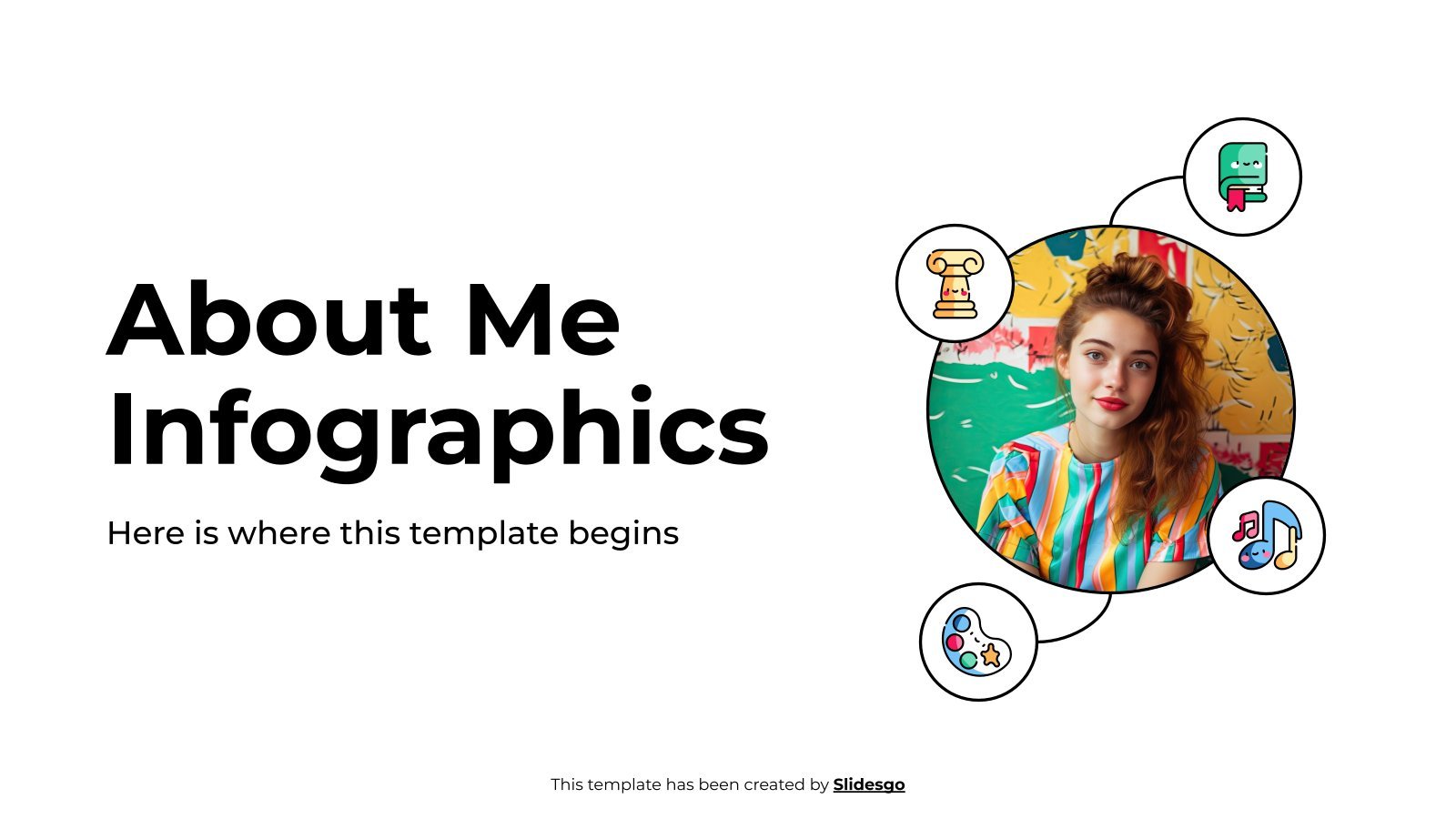 About Me Infographics

Here is where this template begins

This template has been created by Slidesgo