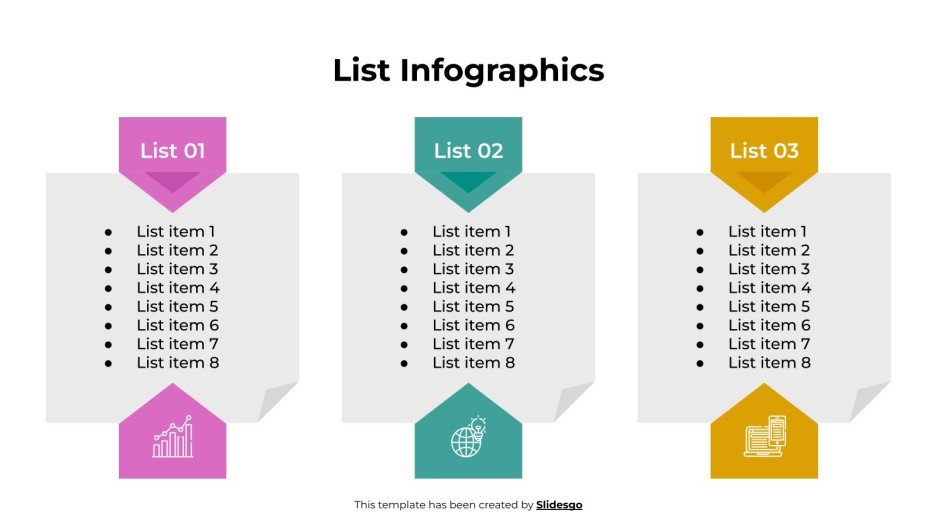 List Infographics

List 01

- List item 1
- List item 2
- List item 3
- List item 4
- List item 5
- List item 6
- List item 7
- List item 8

List 02

- List item 1
- List item 2
- List item 3
- List item 4
- List item 5
- List item 6
- List item 7
- List item 8

List 03

- List item 1
- List item 2
- List item 3
- List item 4
- List item 5
- List item 6
- List item 7
- List item 8

This template has been created by Slidesgo