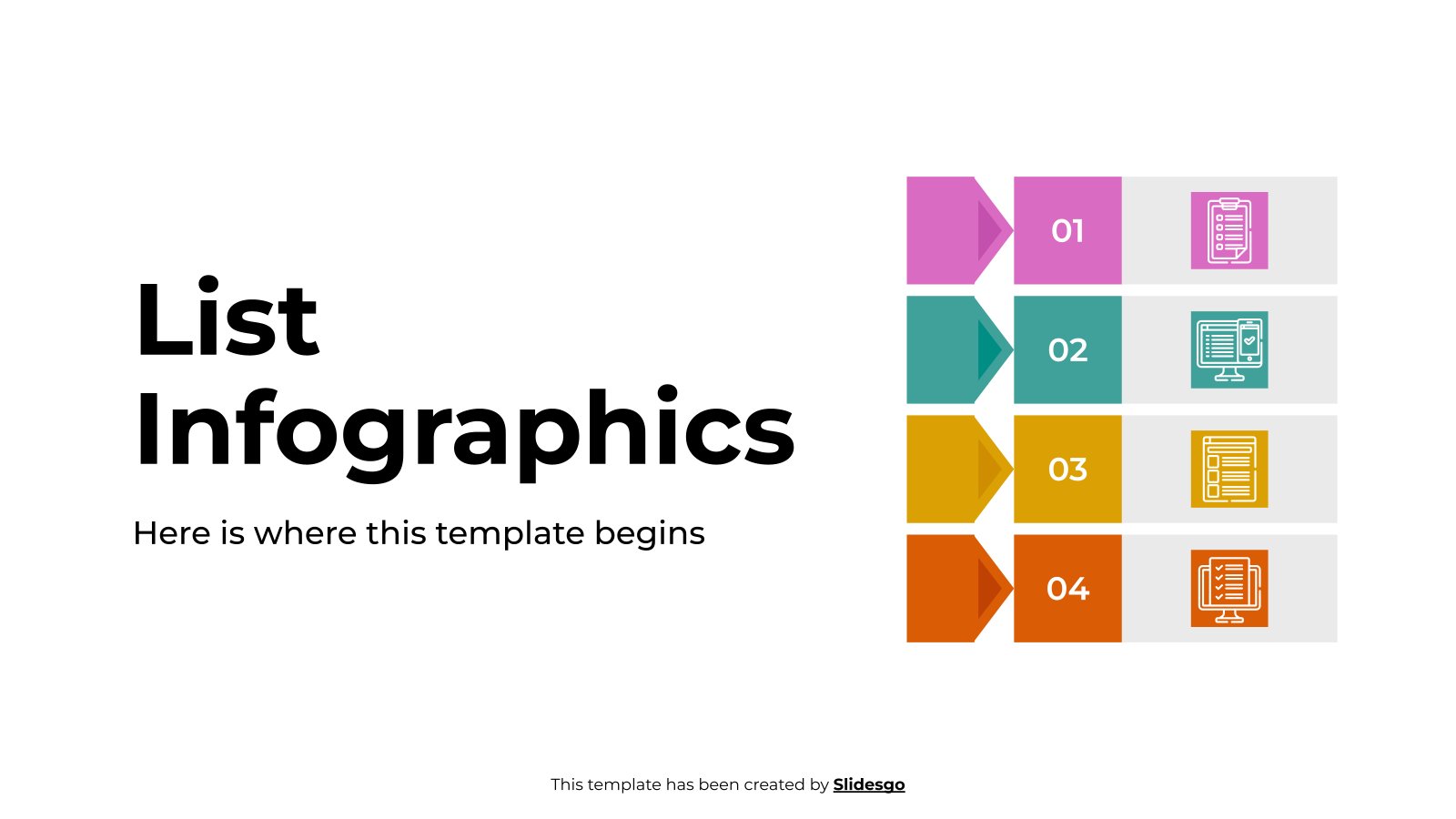 List Infographics

Here is where this template begins

01

02

03

04

This template has been created by Slidesgo