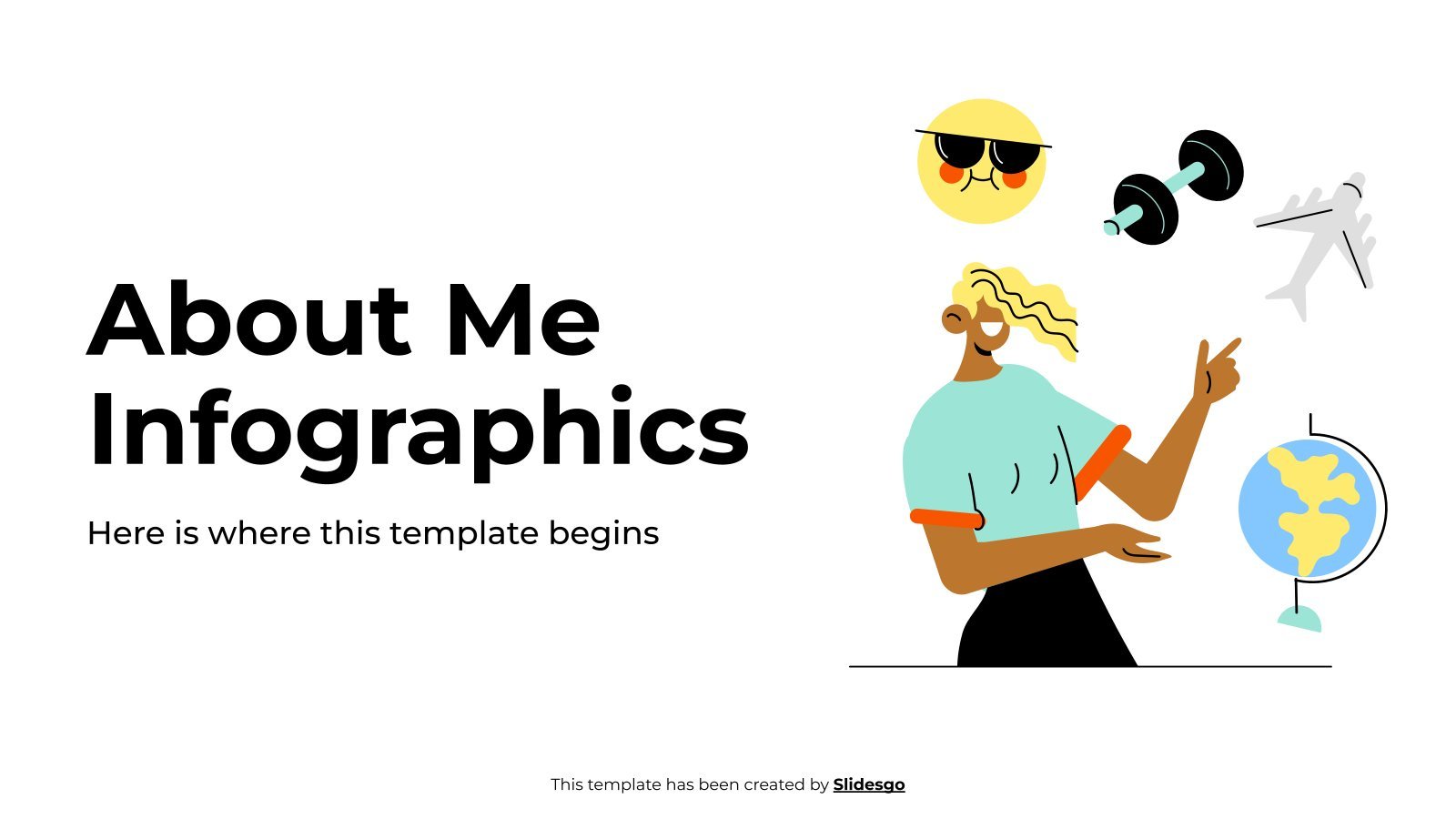 About Me Infographics

Here is where this template begins

This template has been created by Slidesgo