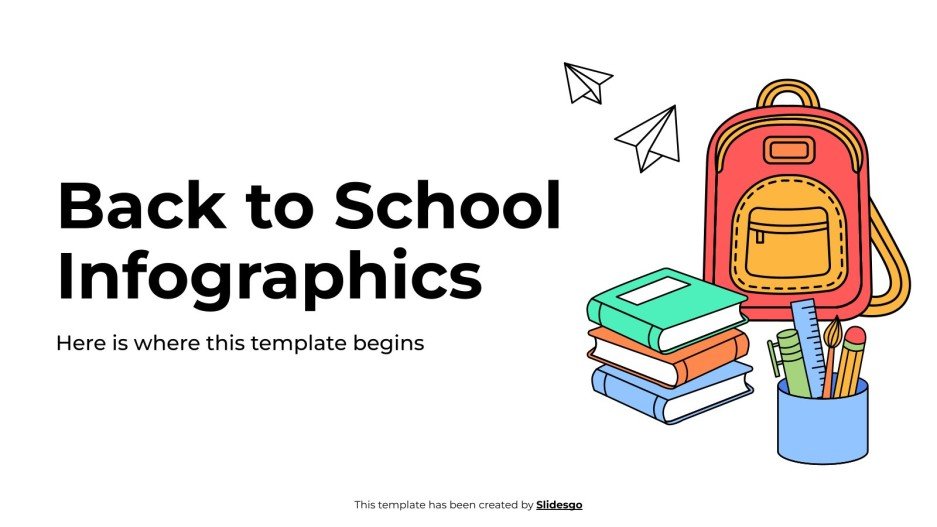 Back to School Infographics

Here is where this template begins

This template has been created by Slidesgo