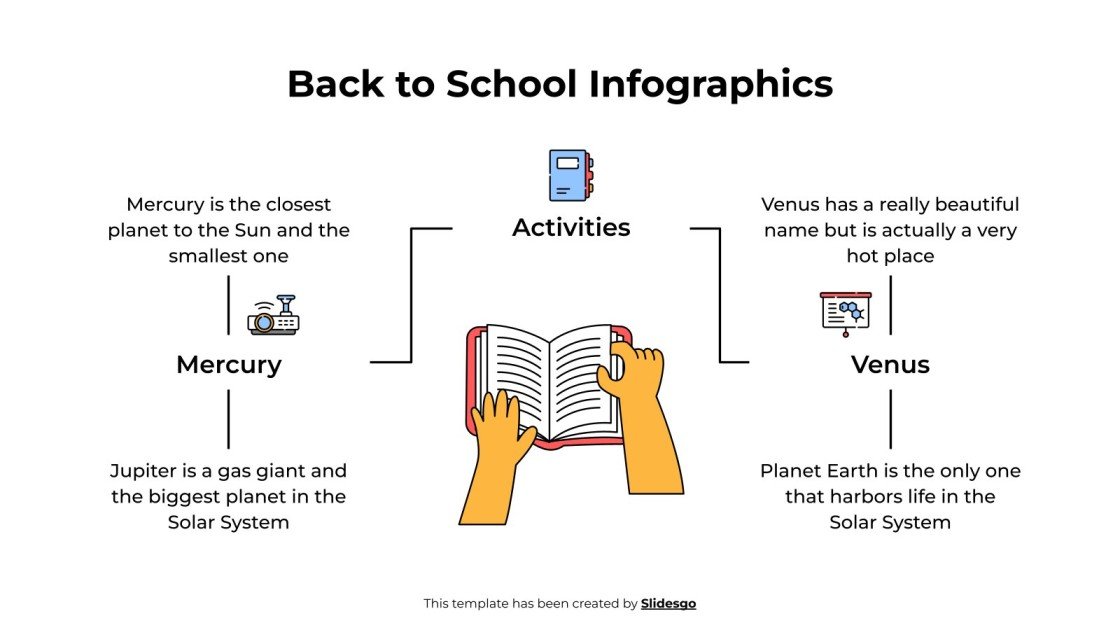 Back to School Infographics

Activities

Mercury is the closest planet to the Sun and the smallest one

Mercury

Jupiter is a gas giant and the biggest planet in the Solar System

Venus has a really beautiful name but is actually a very hot place

Venus

Planet Earth is the only one that harbors life in the Solar System

This template has been created by Slidesgo