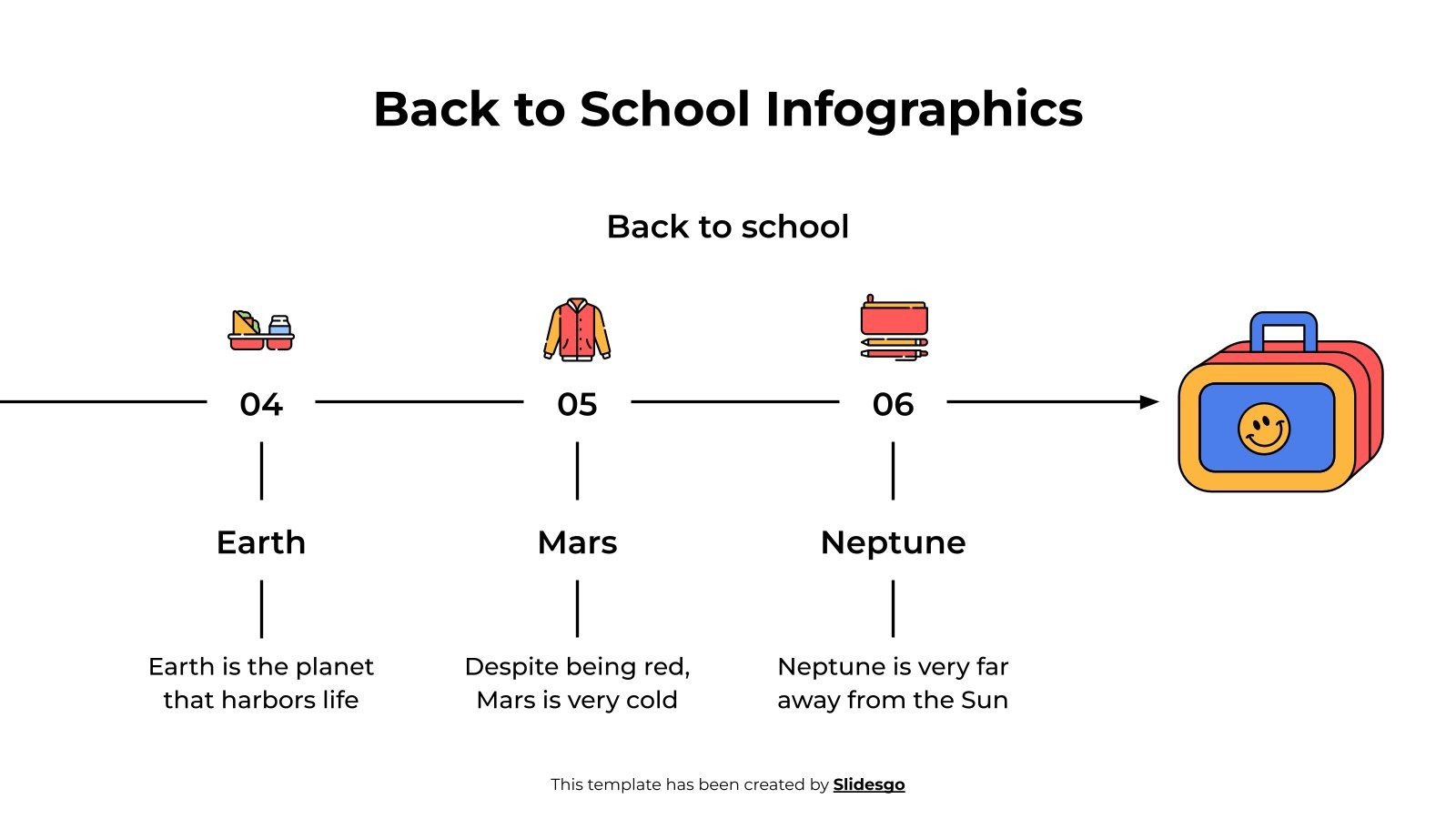 Back to School Infographics

Back to school

04

Earth

Earth is the planet that harbors life

05

Mars

Despite being red, Mars is very cold

06

Neptune

Neptune is very far away from the Sun

This template has been created by Slidesgo