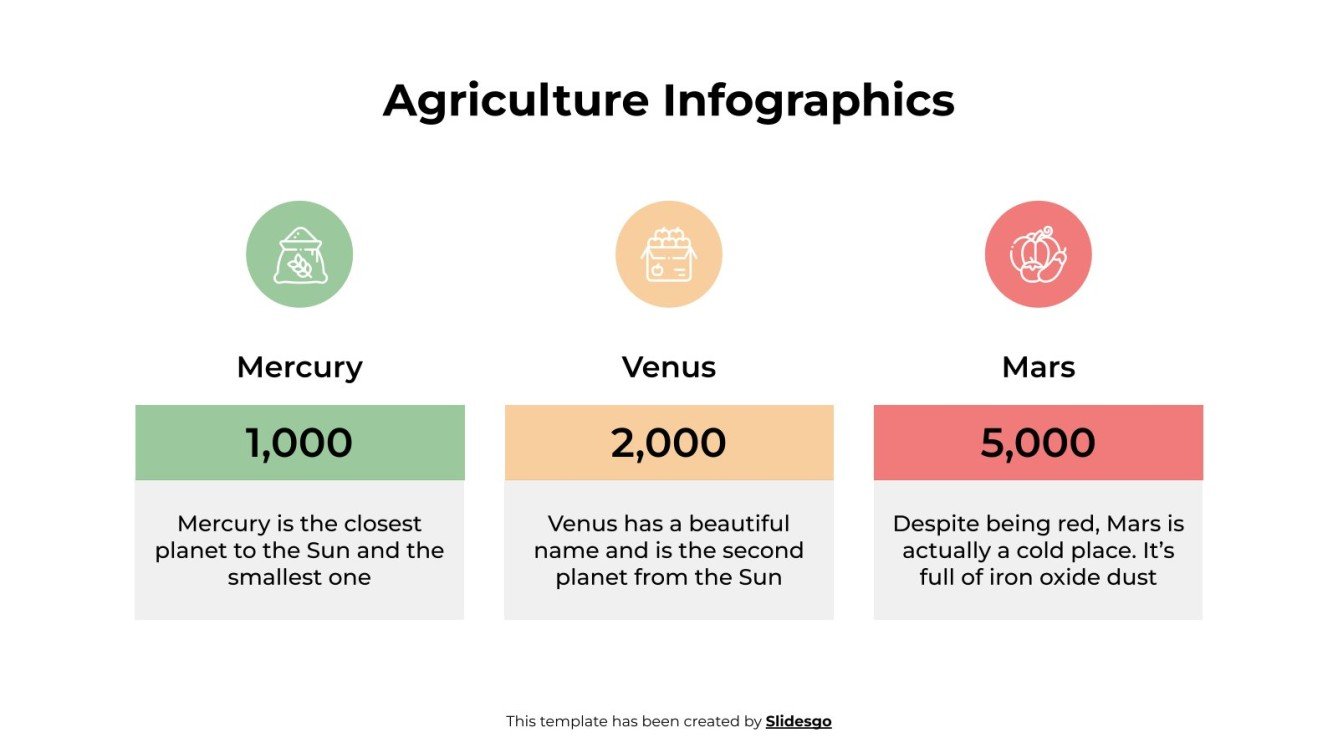 Agriculture Infographics

Mercury

1,000

Mercury is the closest planet to the Sun and the smallest one

Venus

2,000

Venus has a beautiful name and is the second planet from the Sun

Mars

5,000

Despite being red, Mars is actually a cold place. It's full of iron oxide dust

This template has been created by Slidesgo