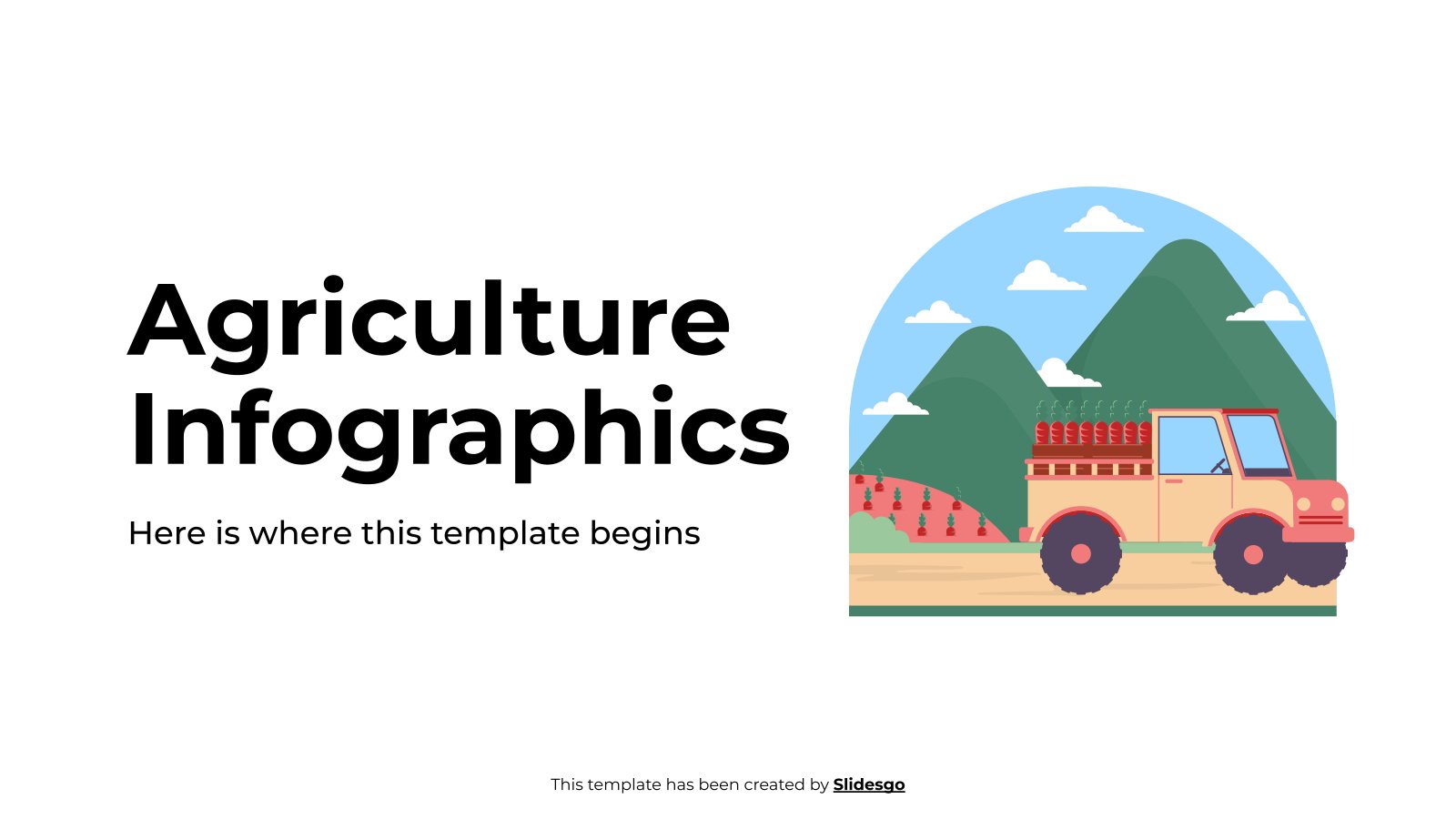 Agriculture Infographics

Here is where this template begins

This template has been created by Slidesgo